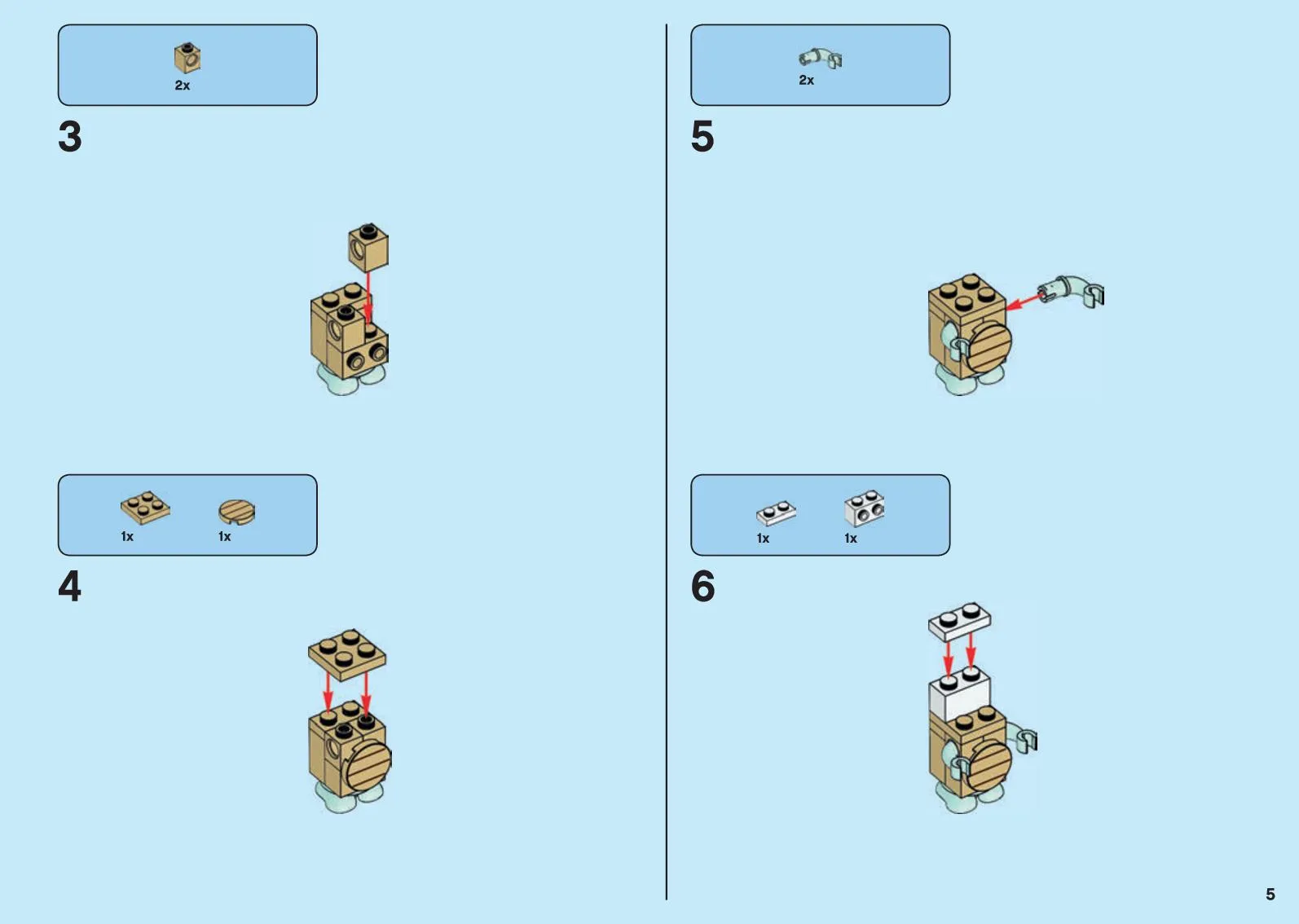 2x

3

1x 1x

4

2x

5

1x 1x

6

5