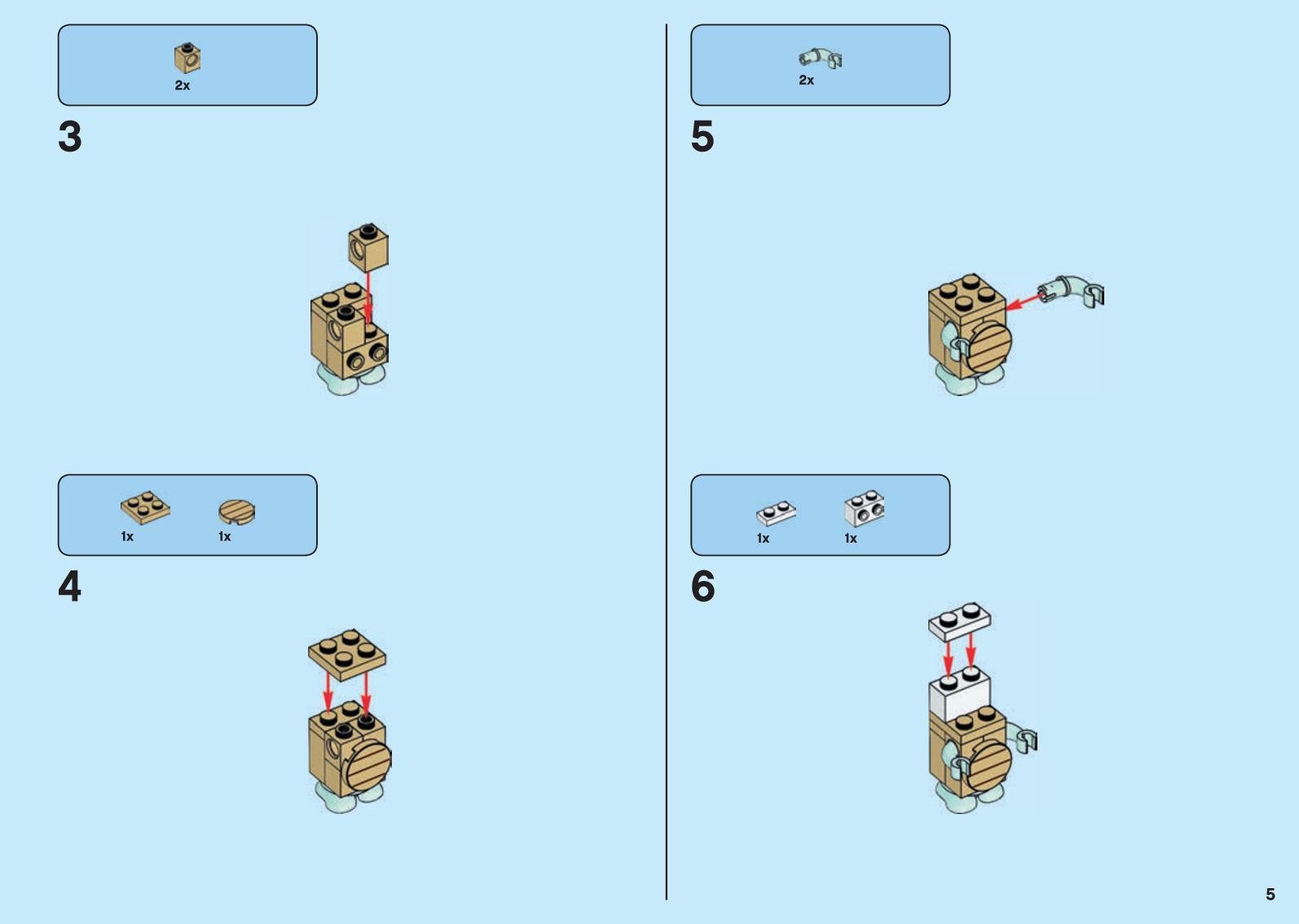 2x

3

1x 1x

4

2x

5

1x 1x

6

5