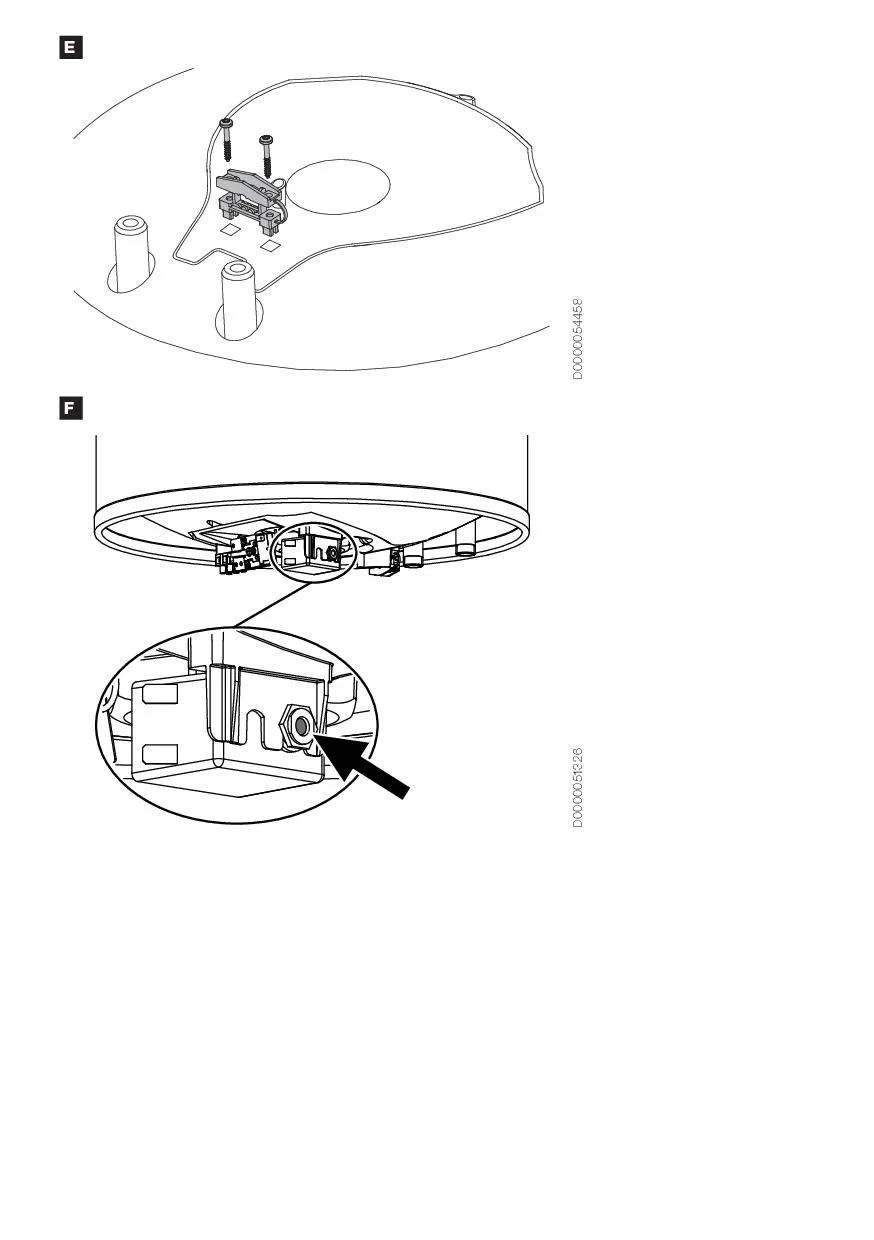 E

D0000054458

F

D0000051326