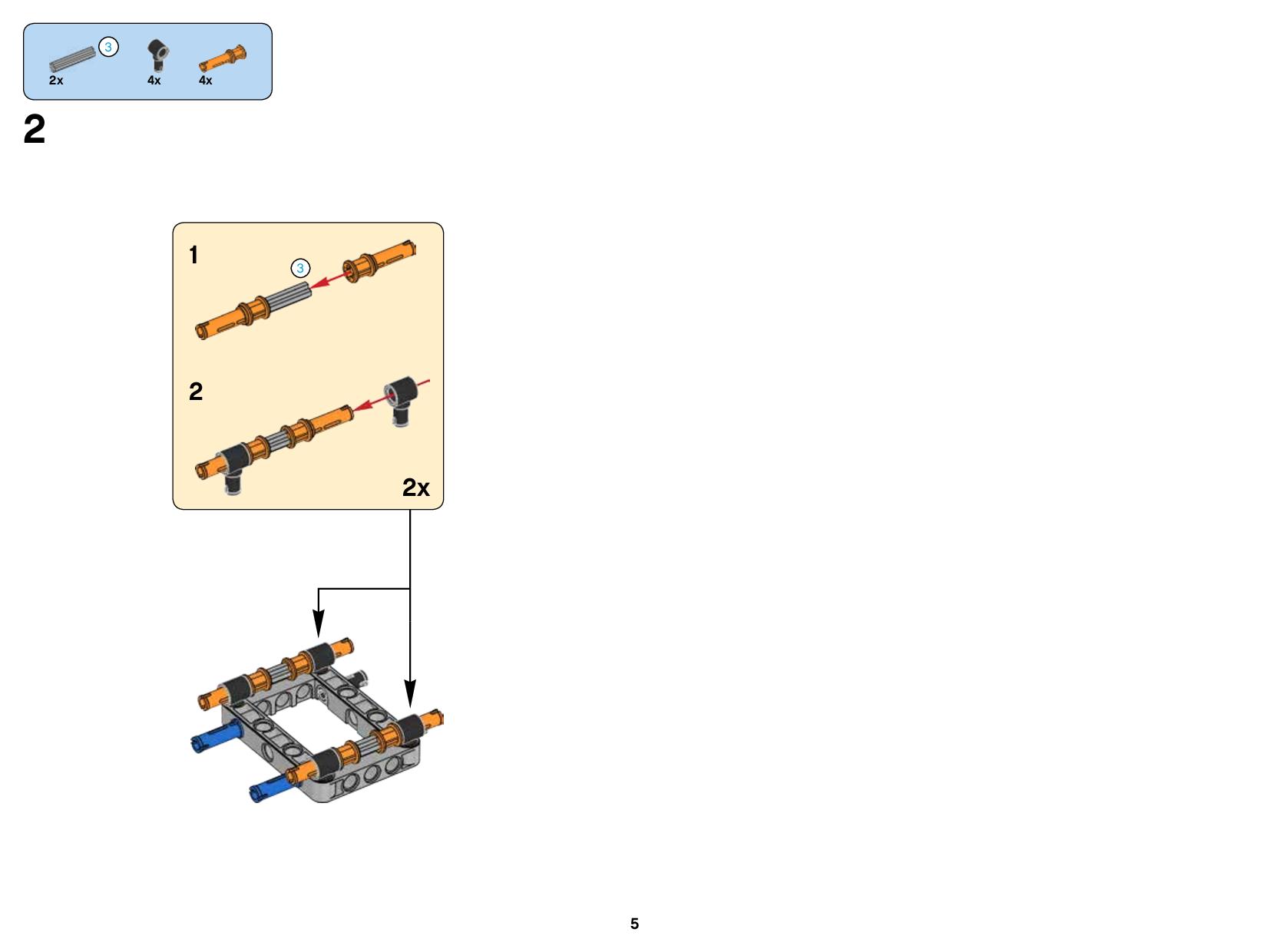 3
2x 4x 4x

2

1
3

2

2x

5