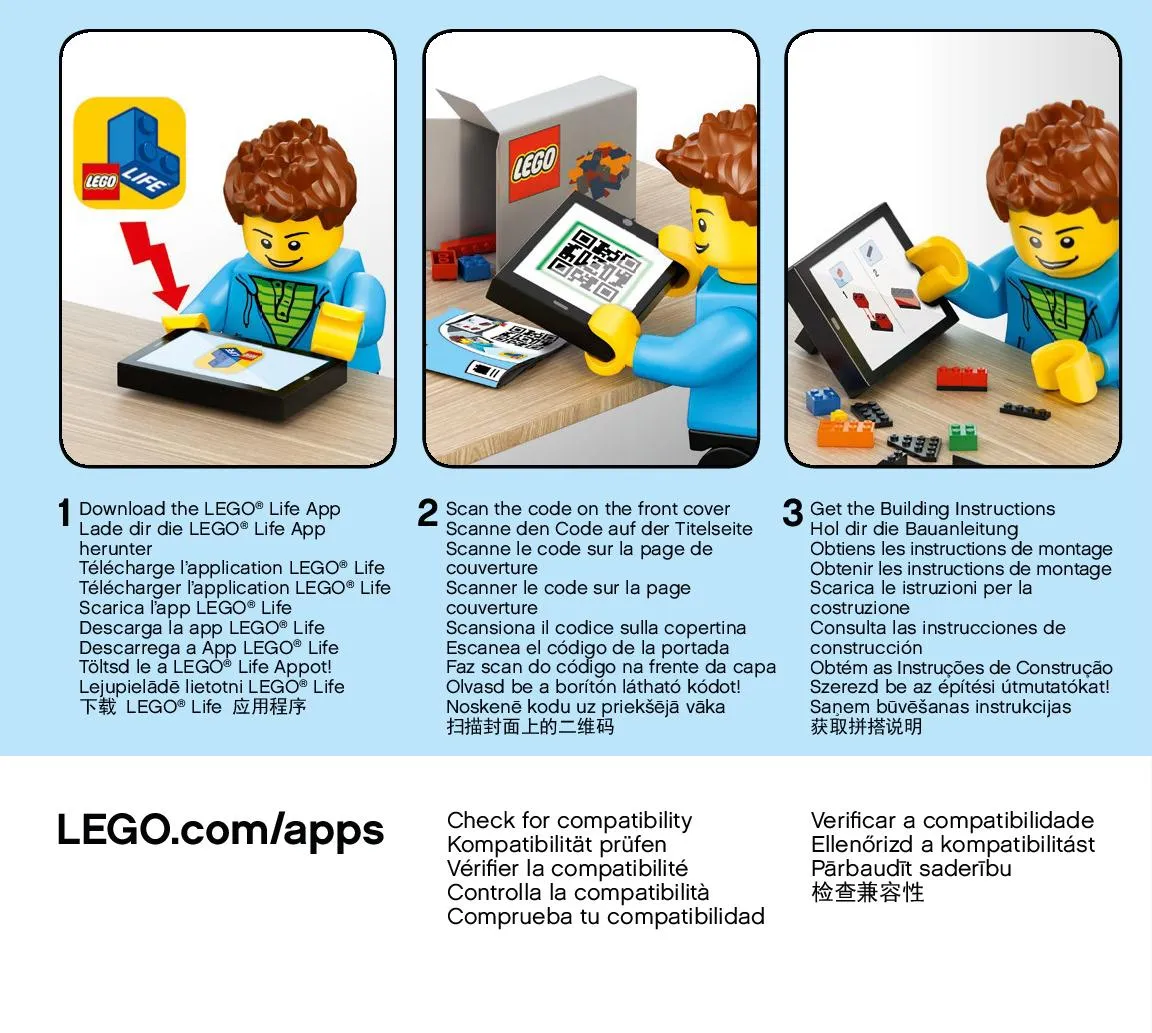 LEGO LIFE

LEGO

1 Download the LEGO® Life App
Lade dir die LEGO® Life App herunter
Télécharge l'application LEGO® Life
Télécharger l'application LEGO® Life
Scarica l'app LEGO® Life
Descarga la app LEGO® Life
Descarrega a App LEGO® Life
Töltsd le a LEGO® Life Appot!
Lejupielādē lietotni LEGO® Life
下载 LEGO® Life 应用程序

2 Scan the code on the front cover
Scanne den Code auf der Titelseite
Scanne le code sur la page de couverture
Scanner le code sur la page couverture
Scansiona il codice sulla copertina
Escanea el código de la portada
Faz scan do código na frente da capa
Olvasd be a borítón látható kódot!
Noskenē kodu uz priekšējā vāka
扫描封面上的二维码

3 Get the Building Instructions
Hol dir die Bauanleitung
Obtiens les instructions de montage
Obtenir les instructions de montage
Scarica le istruzioni per la costruzione
Consulta las instrucciones de construcción
Obtém as Instruções de Construção
Szerezd be az építési útmutatókat!
Saņem būvēšanas instrukcijas
获取拼搭说明

LEGO.com/apps

Check for compatibility
Kompatibilität prüfen
Vérifier la compatibilité
Controlla la compatibilità
Comprueba tu compatibilidad

Verificar a compatibilidade
Ellenőrizd a kompatibilitást
Pārbaudīt saderību
检查兼容性