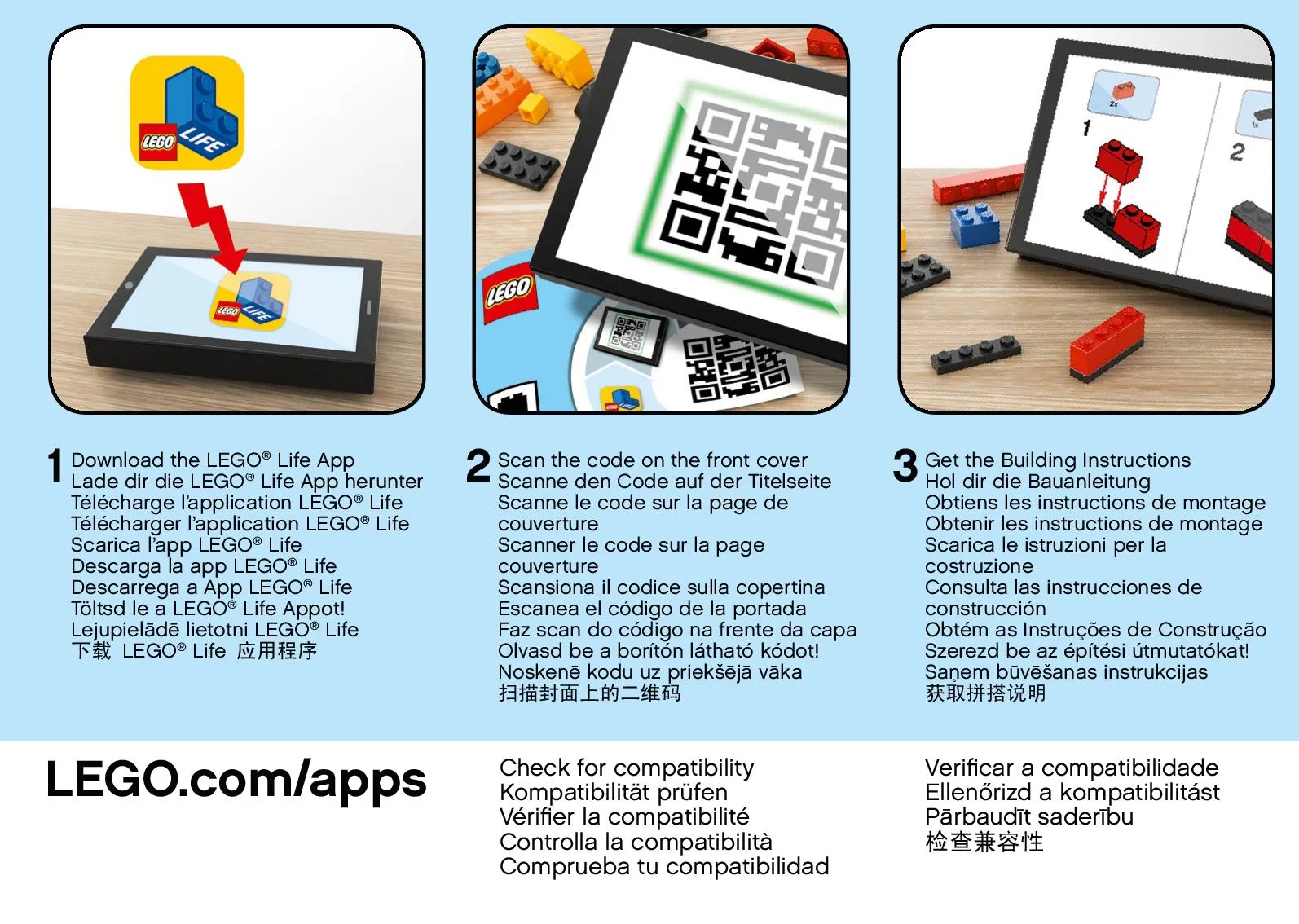 LEGO LIFE

LEGO LIFE

LEGO

LEGO LIFE

2x

1

1x

2

1 Download the LEGO® Life App
Lade dir die LEGO® Life App herunter
Télécharge l'application LEGO® Life
Télécharger l'application LEGO® Life
Scarica l'app LEGO® Life
Descarga la app LEGO® Life
Descarrega a App LEGO® Life
Töltsd le a LEGO® Life Appot!
Lejupielādē lietotni LEGO® Life
下载 LEGO® Life 应用程序

2 Scan the code on the front cover
Scanne den Code auf der Titelseite
Scanne le code sur la page de couverture
Scanner le code sur la page couverture
Scansiona il codice sulla copertina
Escanea el código de la portada
Faz scan do código na frente da capa
Olvasd be a borítón látható kódot!
Noskenē kodu uz priekšējā vāka
扫描封面上的二维码

3 Get the Building Instructions
Hol dir die Bauanleitung
Obtiens les instructions de montage
Obtenir les instructions de montage
Scarica le istruzioni per la costruzione
Consulta las instrucciones de construcción
Obtém as Instruções de Construção
Szerezd be az építési útmutatókat!
Saņem būvēšanas instrukcijas
获取拼搭说明

LEGO.com/apps

Check for compatibility
Kompatibilität prüfen
Vérifier la compatibilité
Controlla la compatibilità
Comprueba tu compatibilidad

Verificar a compatibilidade
Ellenőrizd a kompatibilitást
Pārbaudīt saderību
检查兼容性