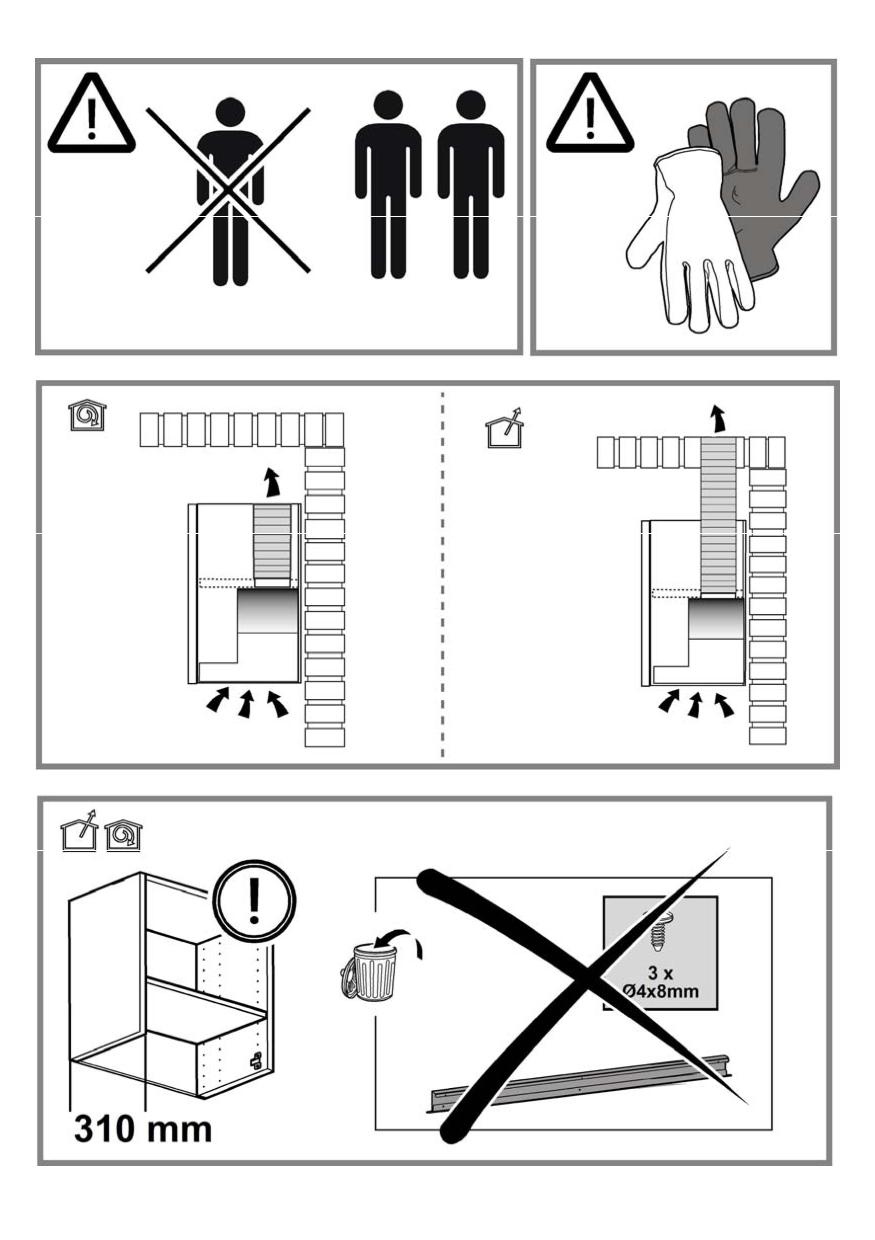 3 x
Ø4x8mm

310 mm