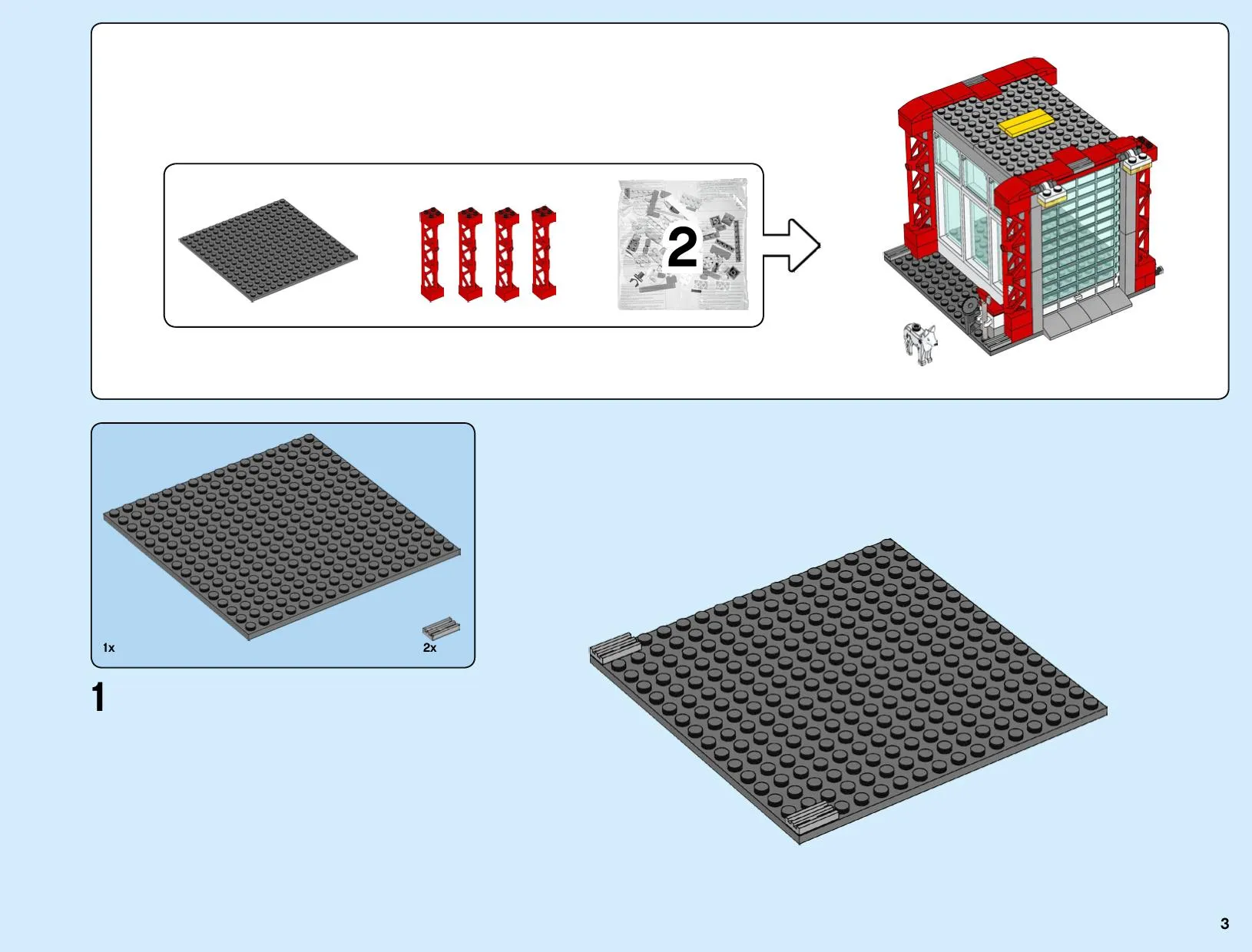 2

1x

2x

1

3