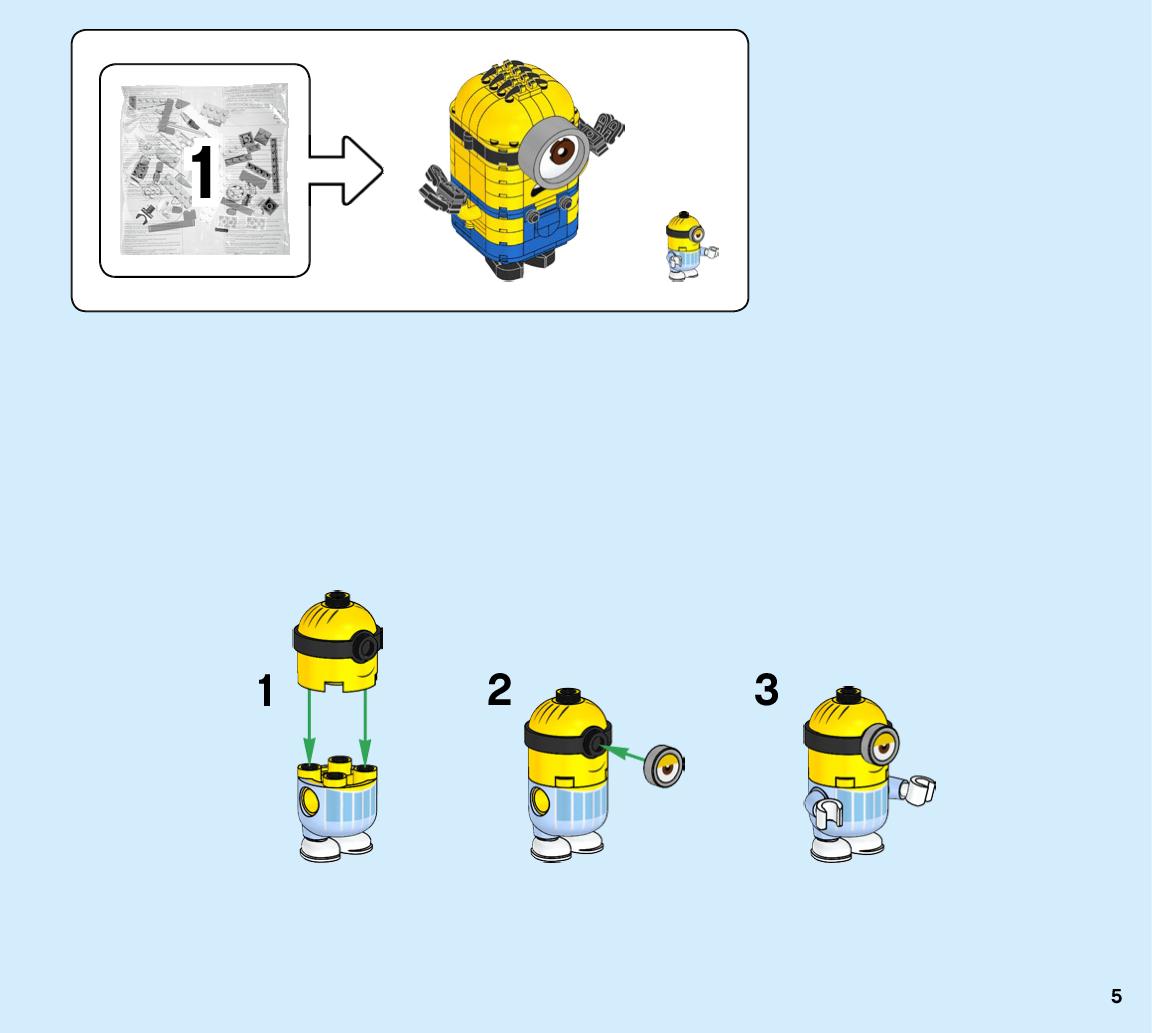 1

1

2

3

5