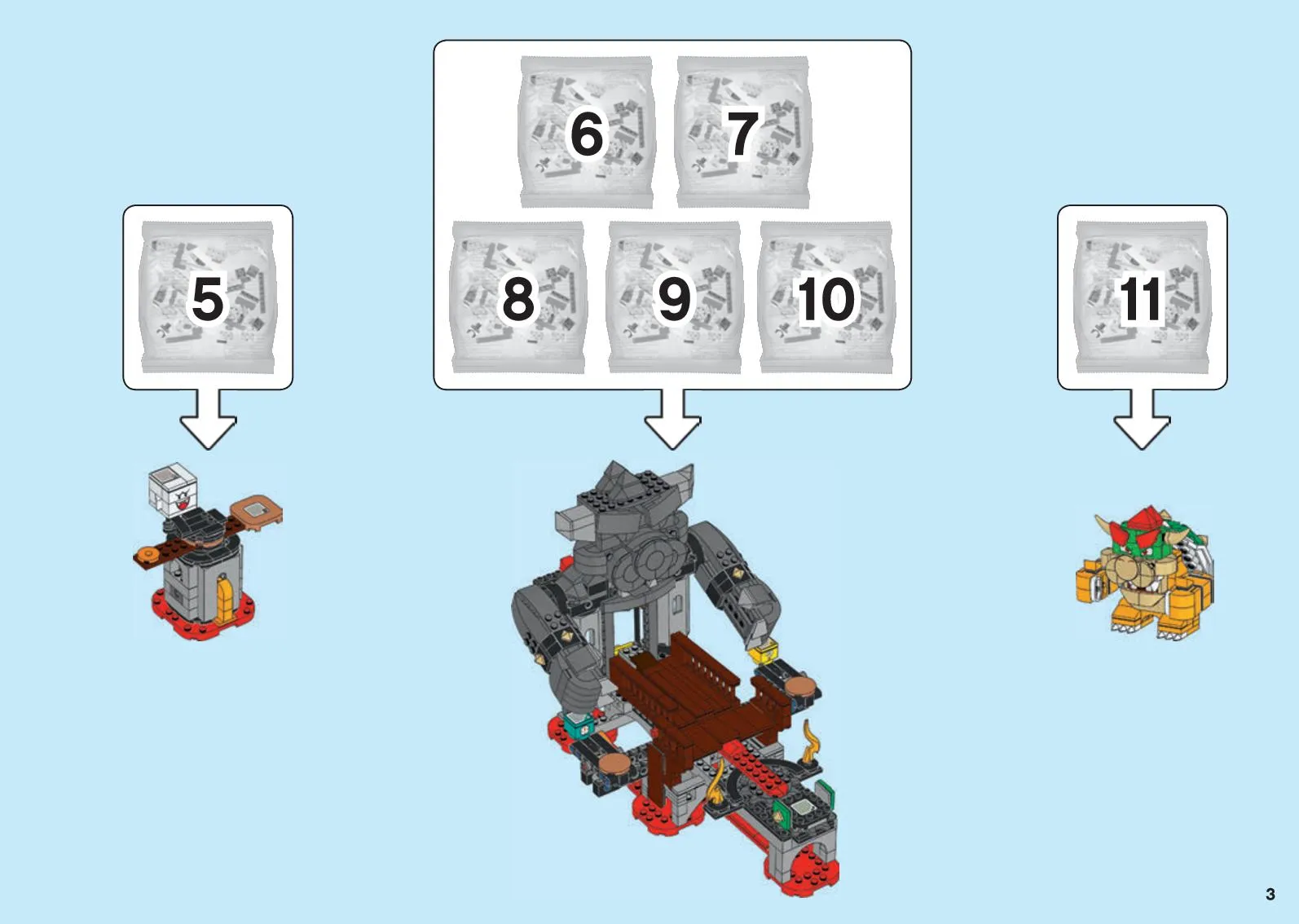 5

6
7
8
9
10

11

3