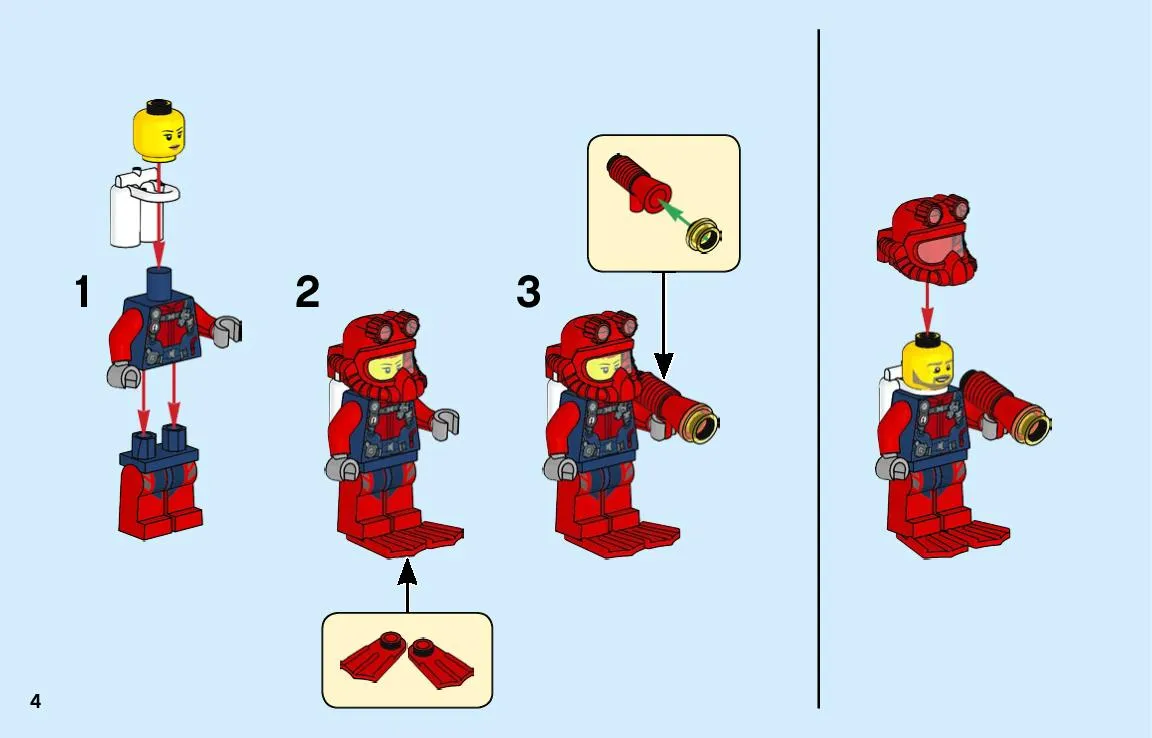 1

2

3

4