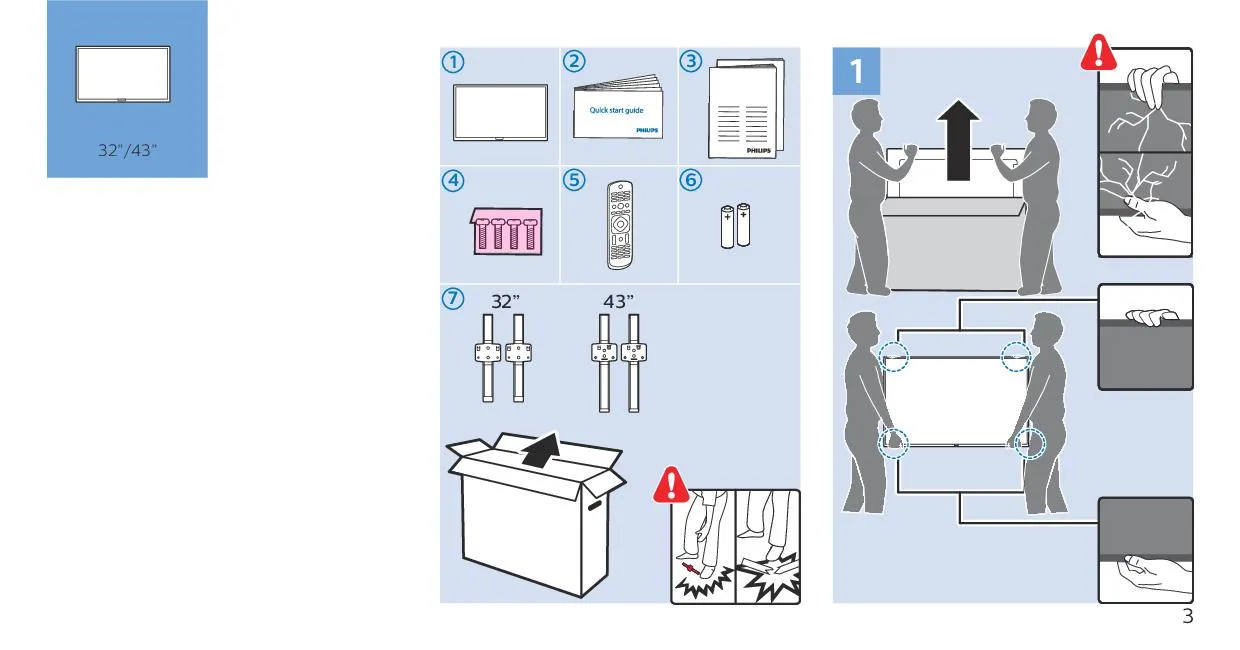 32"/43"

①

②

Quick start guide

PHILIPS

③

PHILIPS

④

⑤

⑥

⑦ 32" 43"

1

3