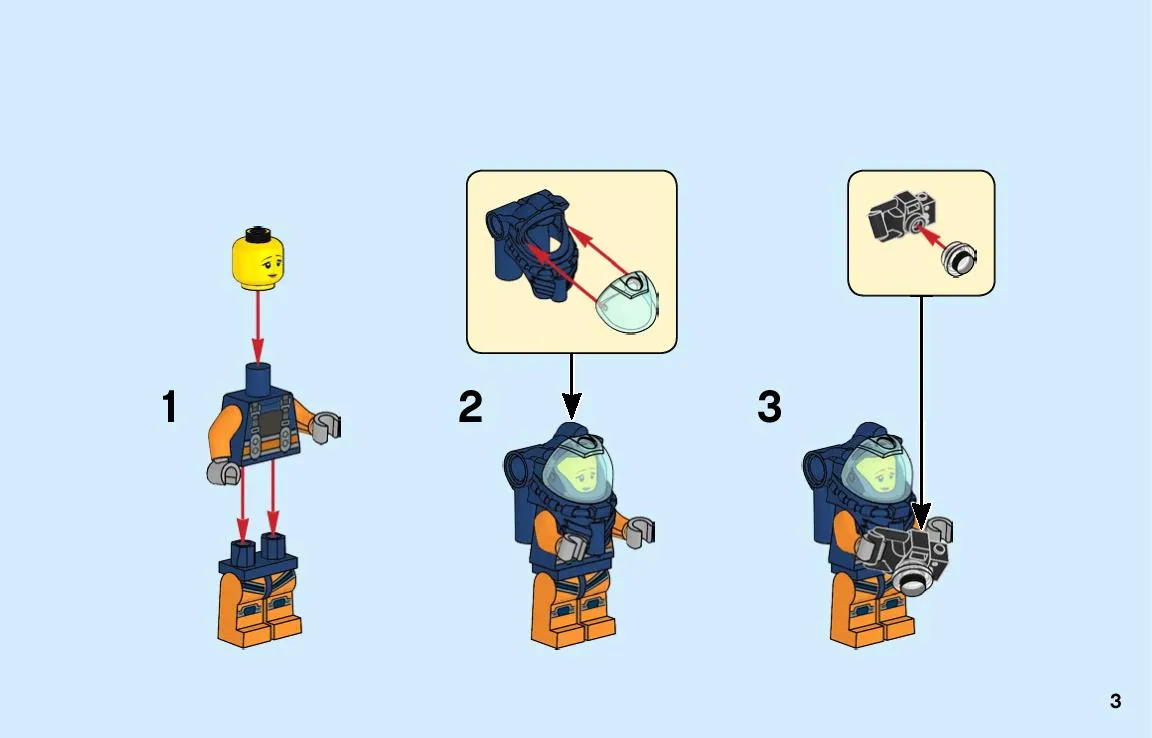 1

2

3

3