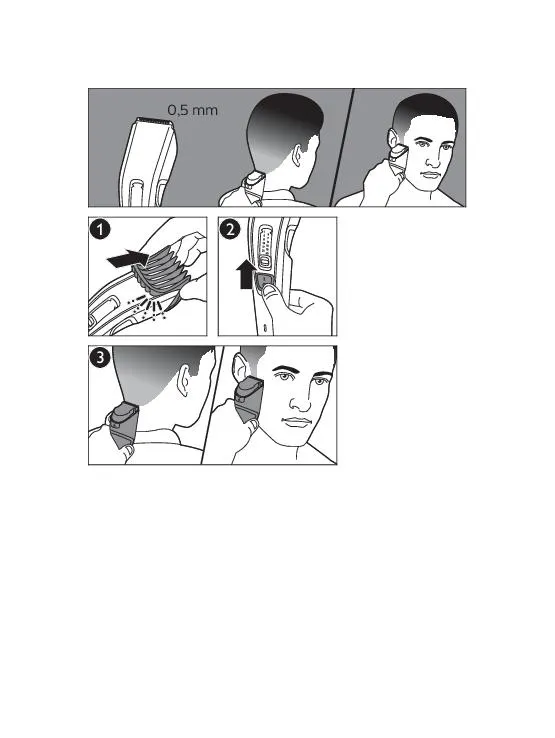 0,5 mm

1

2

3