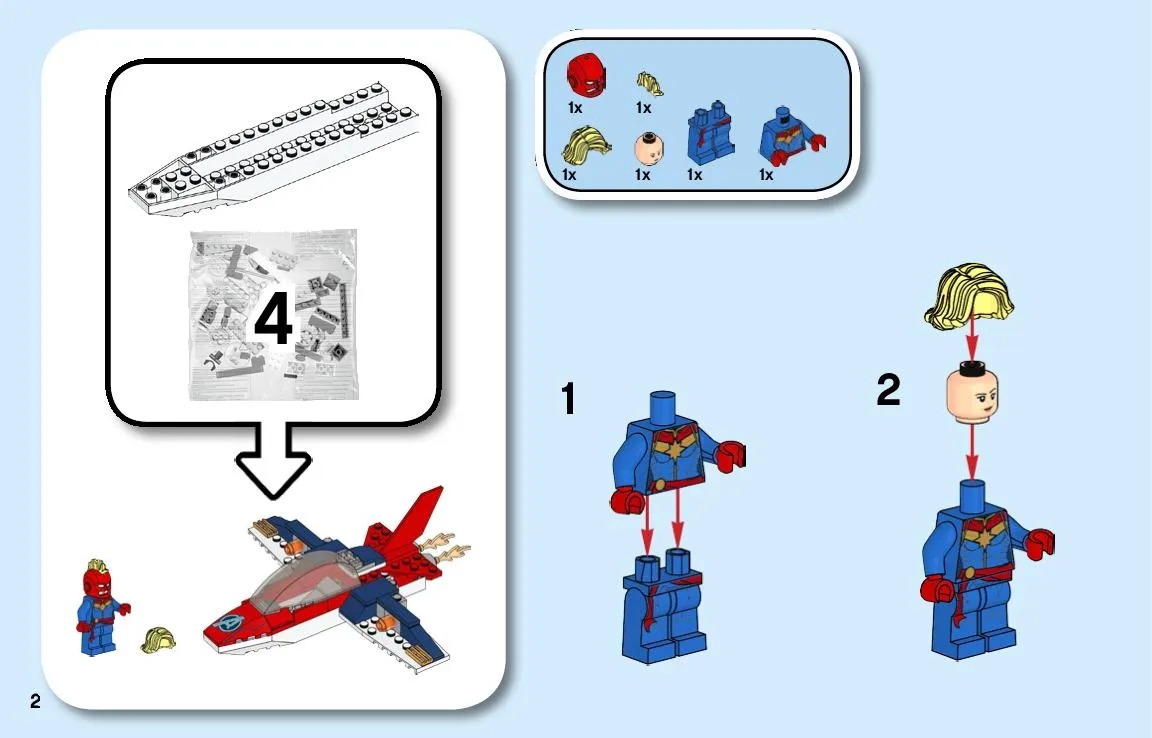 4

1x
1x
1x
1x
1x
1x

1

2

2