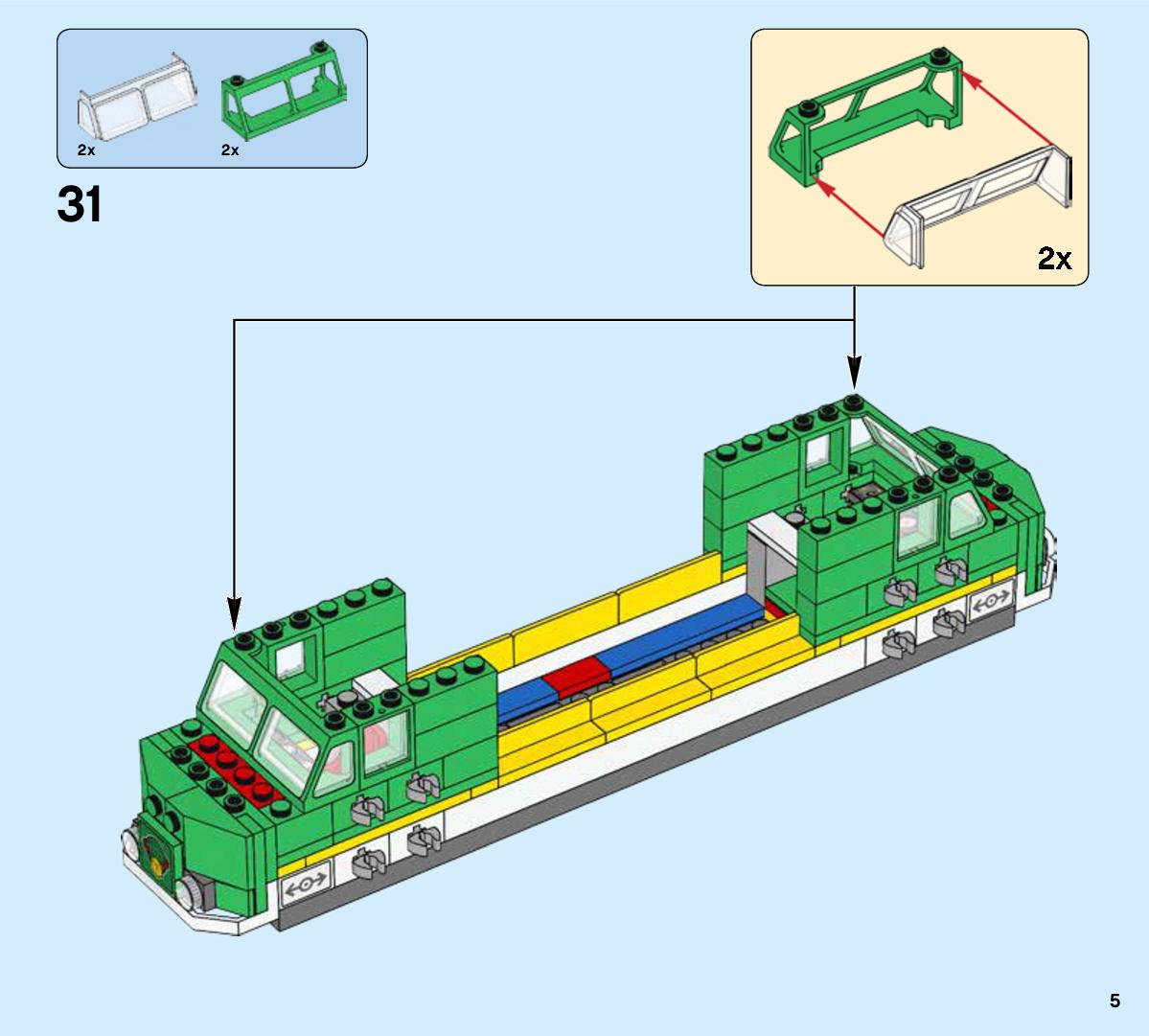 2x
2x

31

2x

5