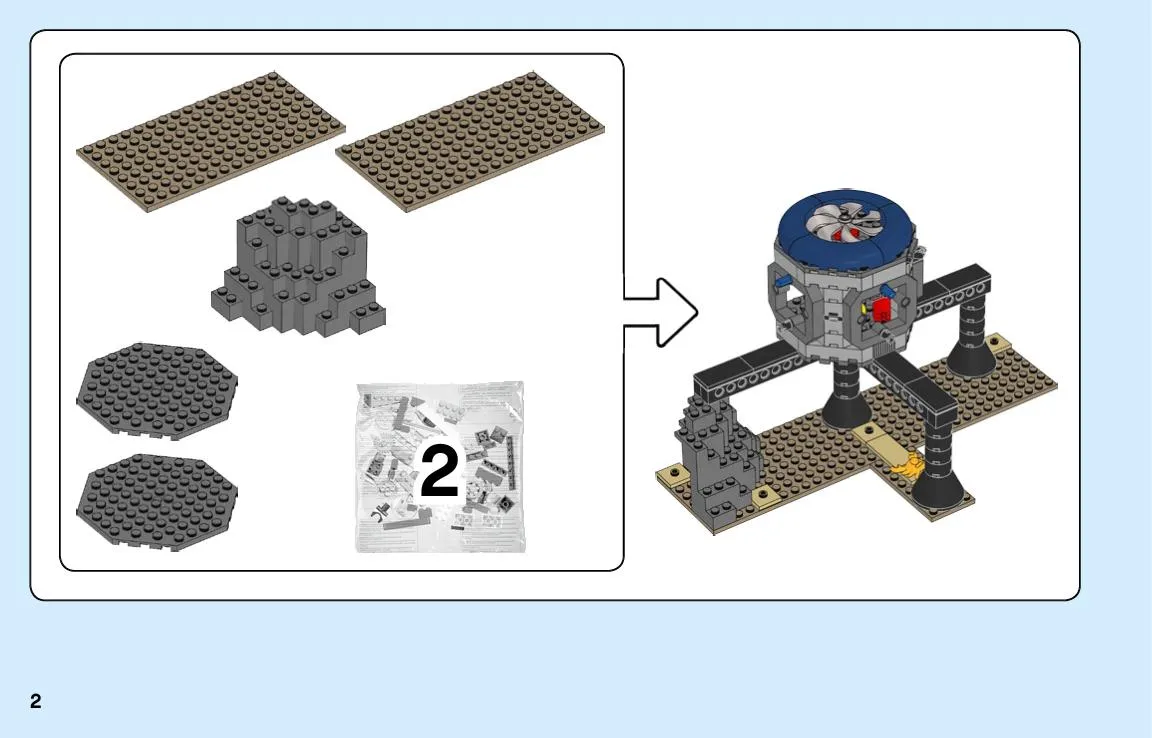 2

2