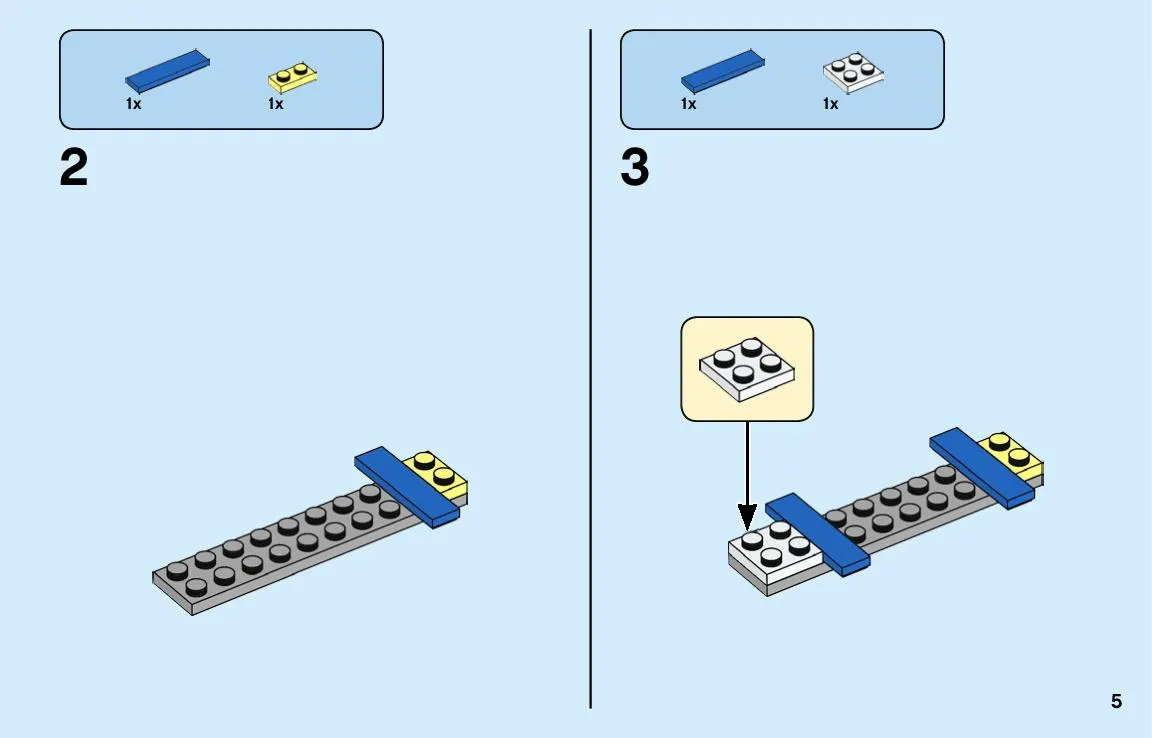 1x 1x

2

1x 1x

3

5