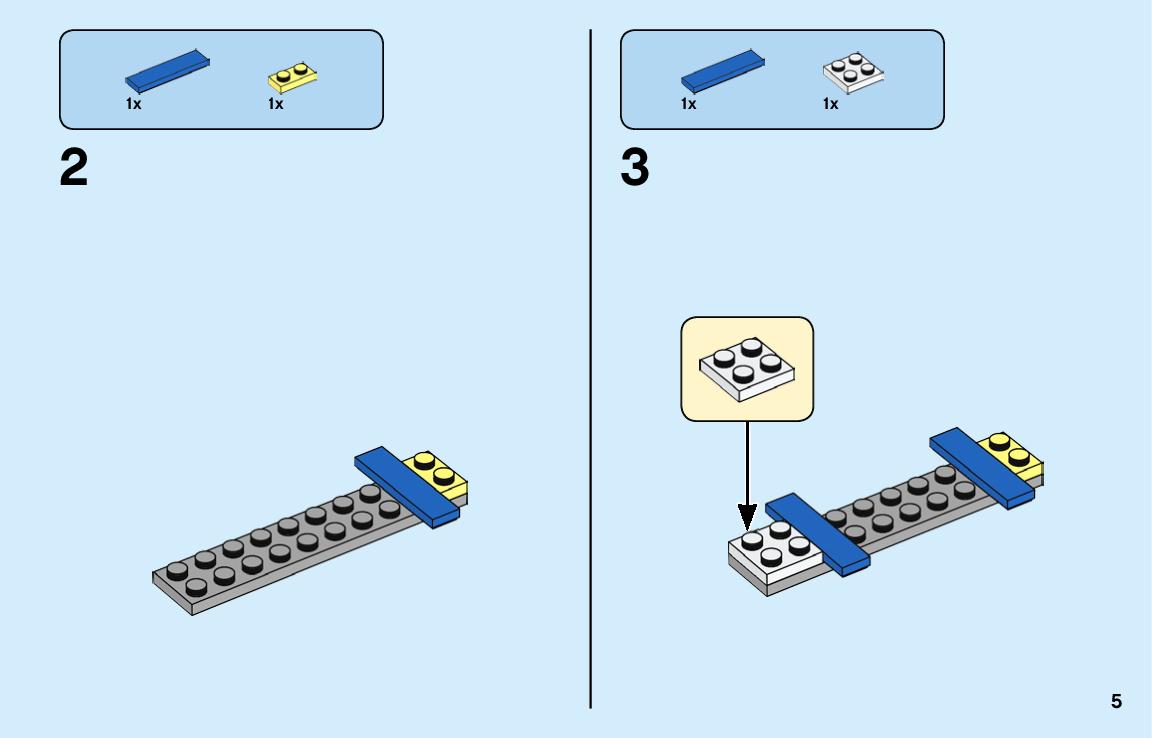 1x 1x

2

1x 1x

3

5