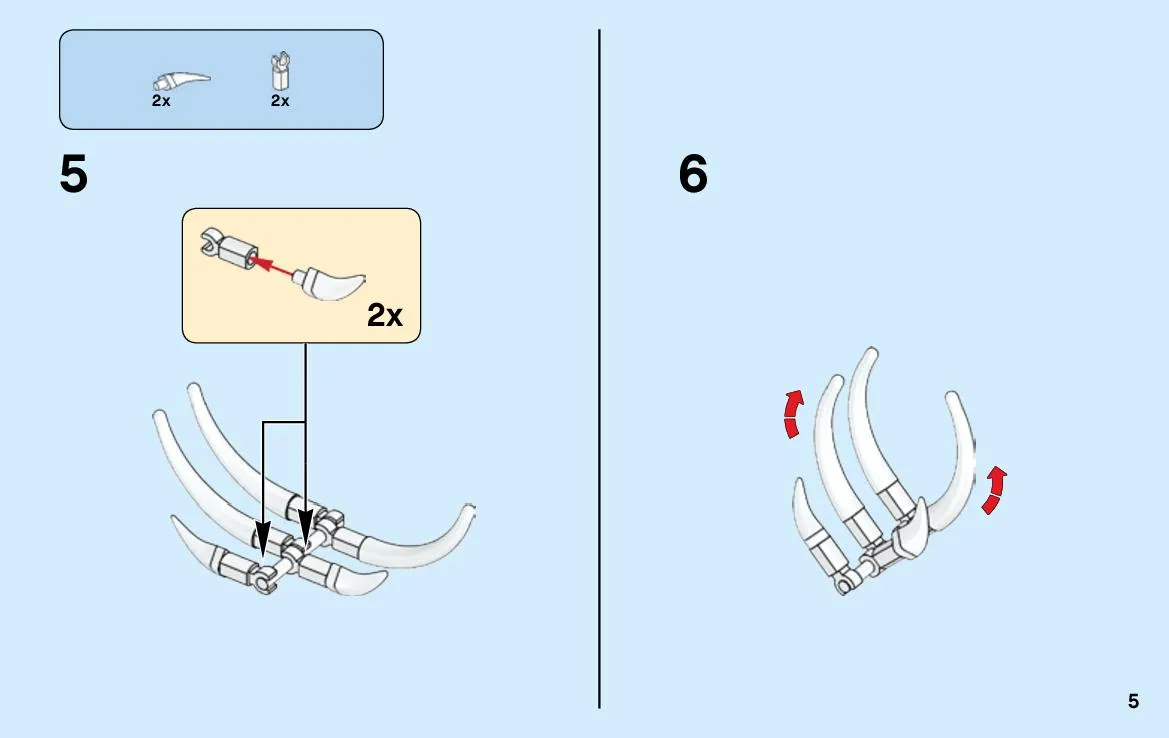 2x 2x

5

2x

6

5