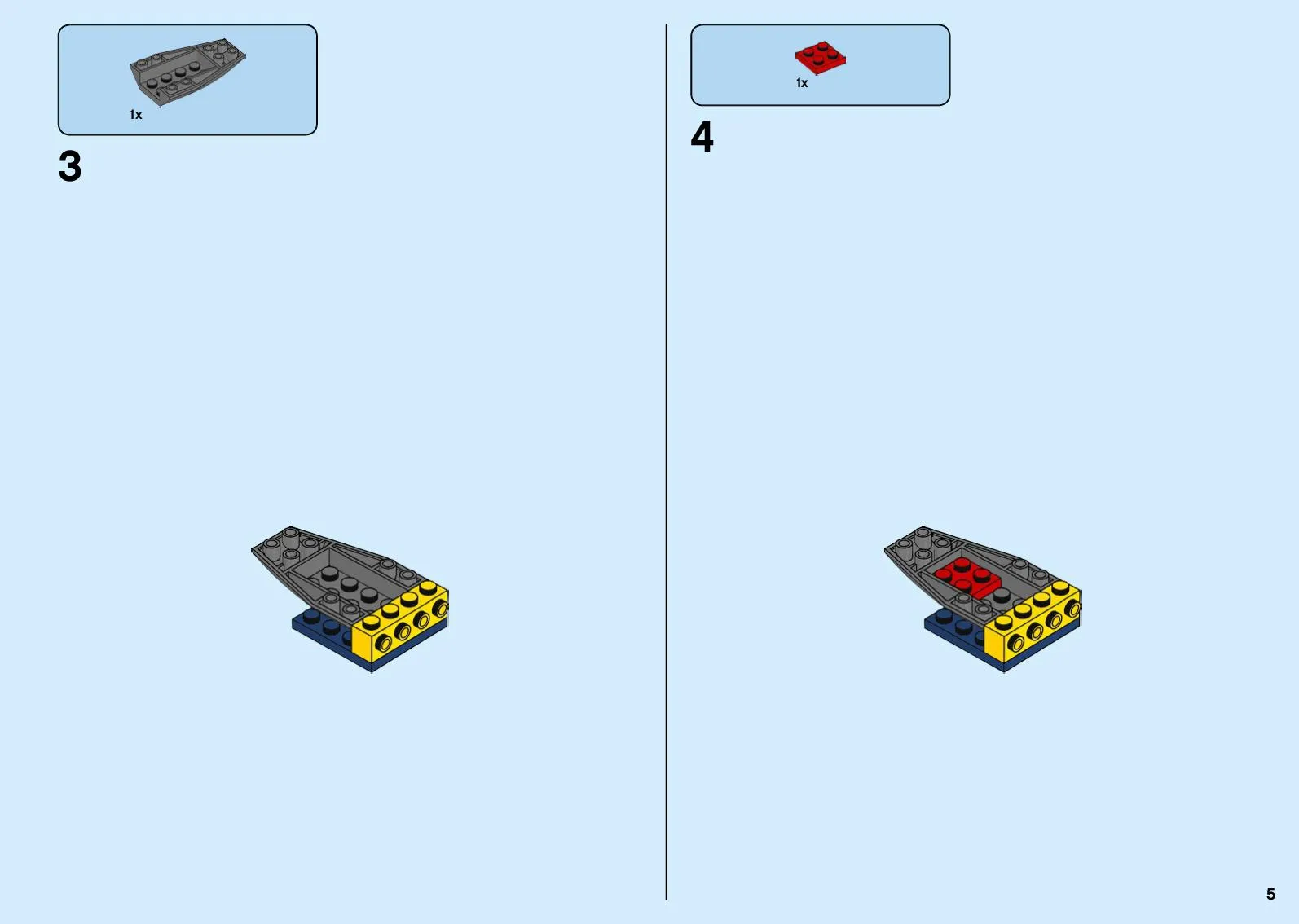 1x

3

1x

4

5