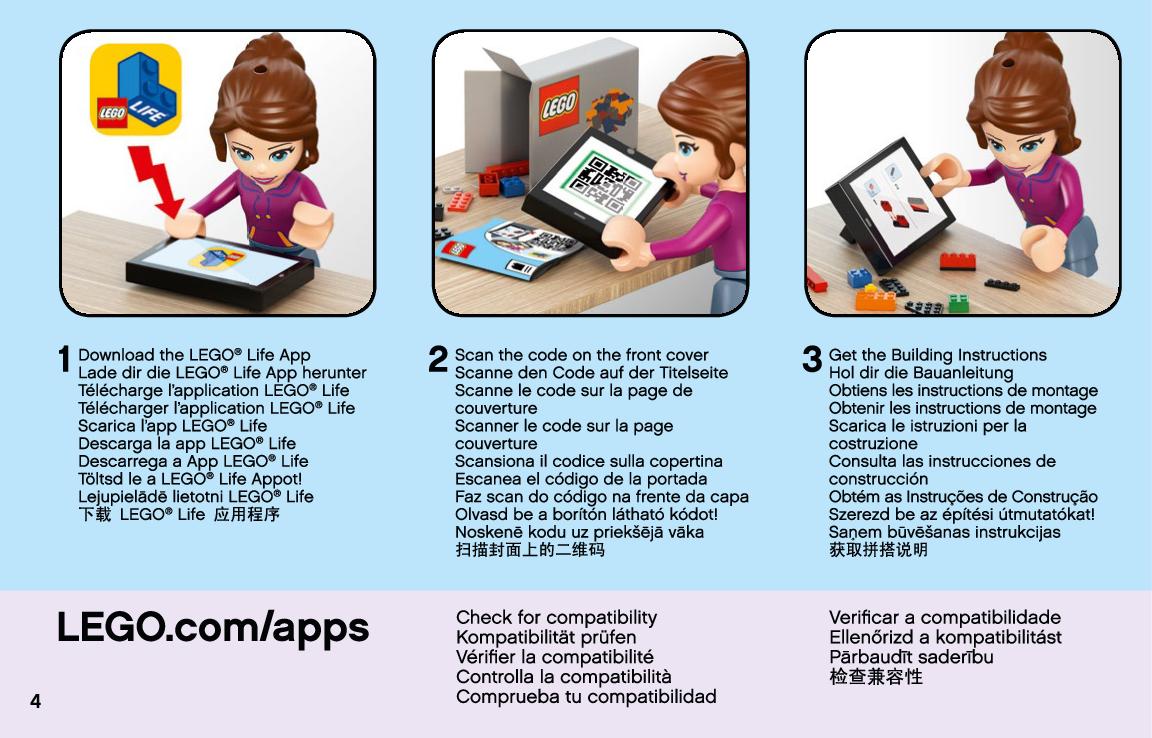 LEGO LIFE

LEGO

1 Download the LEGO® Life App
Lade dir die LEGO® Life App herunter
Télécharge l'application LEGO® Life
Télécharger l'application LEGO® Life
Scarica l'app LEGO® Life
Descarga la app LEGO® Life
Descarrega a App LEGO® Life
Töltsd le a LEGO® Life Appot!
Lejupielādē lietotni LEGO® Life
下载 LEGO® Life 应用程序

2 Scan the code on the front cover
Scanne den Code auf der Titelseite
Scanne le code sur la page de couverture
Scanner le code sur la page couverture
Scansiona il codice sulla copertina
Escanea el código de la portada
Faz scan do código na frente da capa
Olvasd be a borítón látható kódot!
Noskenē kodu uz priekšējā vāka
扫描封面上的二维码

3 Get the Building Instructions
Hol dir die Bauanleitung
Obtiens les instructions de montage
Obtenir les instructions de montage
Scarica le istruzioni per la costruzione
Consulta las instrucciones de construcción
Obtém as Instruções de Construção
Szerezd be az építési útmutatókat!
Saņem būvēšanas instrukcijas
获取拼搭说明

LEGO.com/apps

Check for compatibility
Kompatibilität prüfen
Vérifier la compatibilité
Controlla la compatibilità
Comprueba tu compatibilidad

Verificar a compatibilidade
Ellenőrizd a kompatibilitást
Pārbaudīt saderību
检查兼容性

4