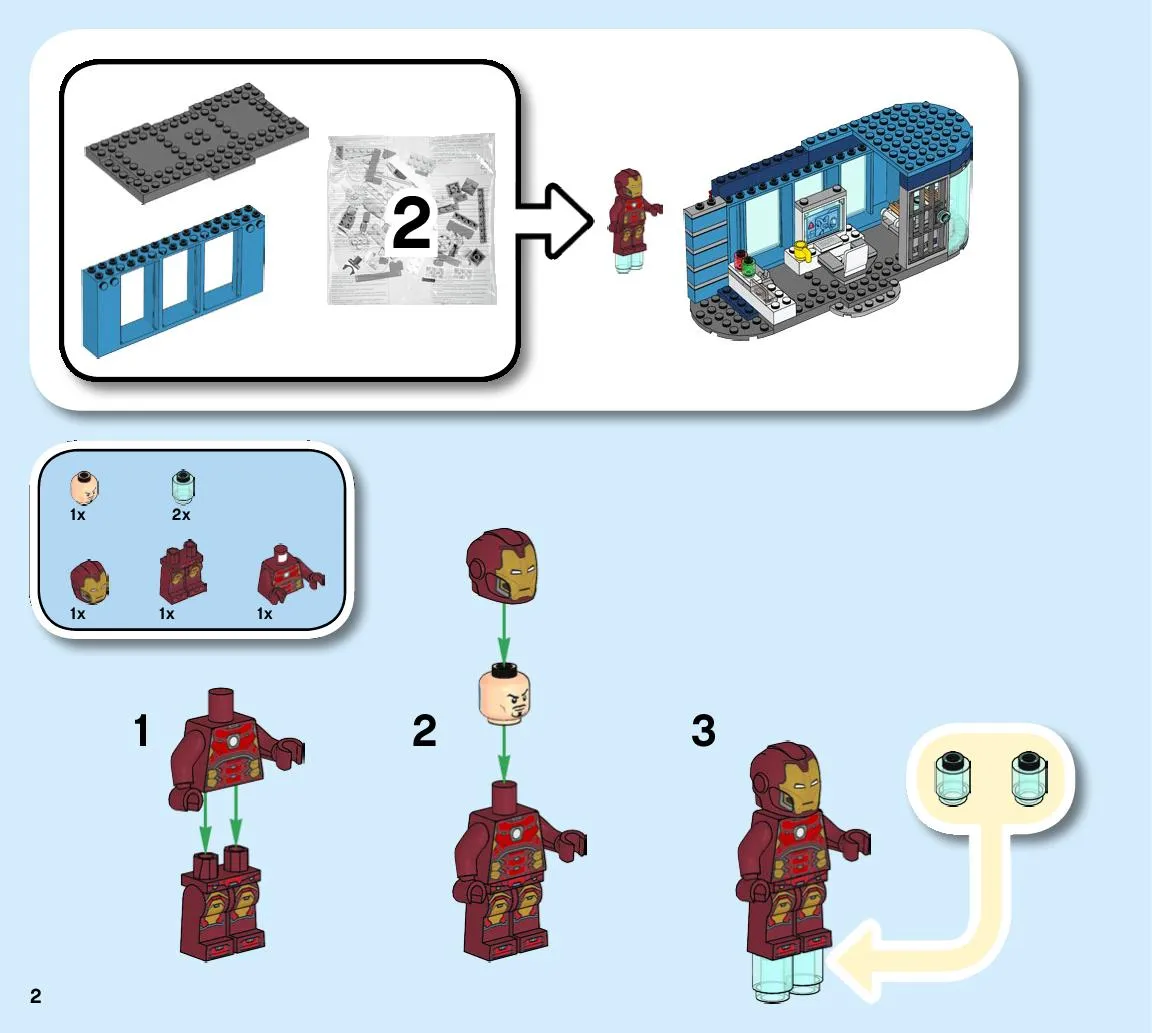 2

1x 2x

1x 1x 1x

1

2

3

2