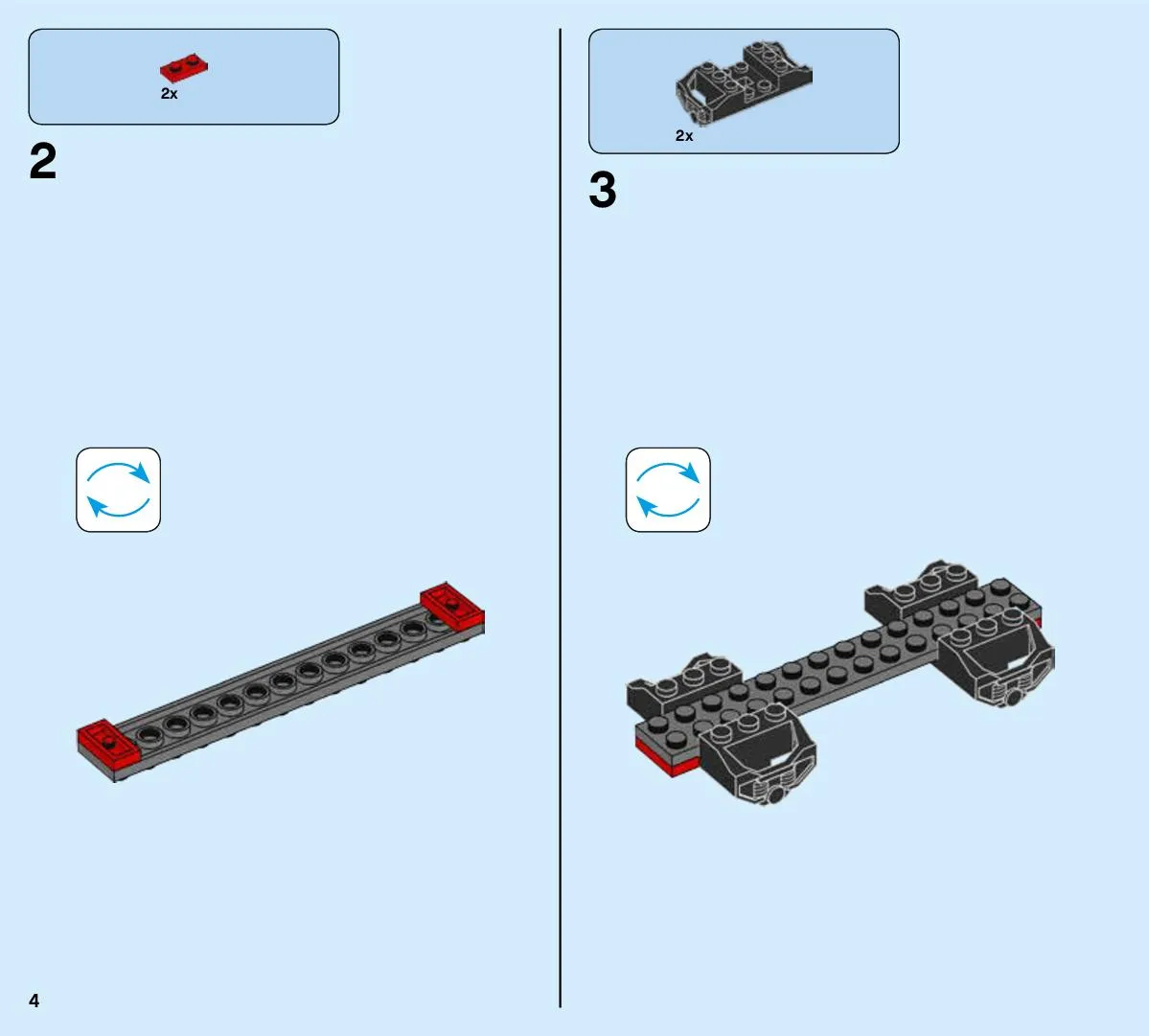 2x

2

2x

3

4