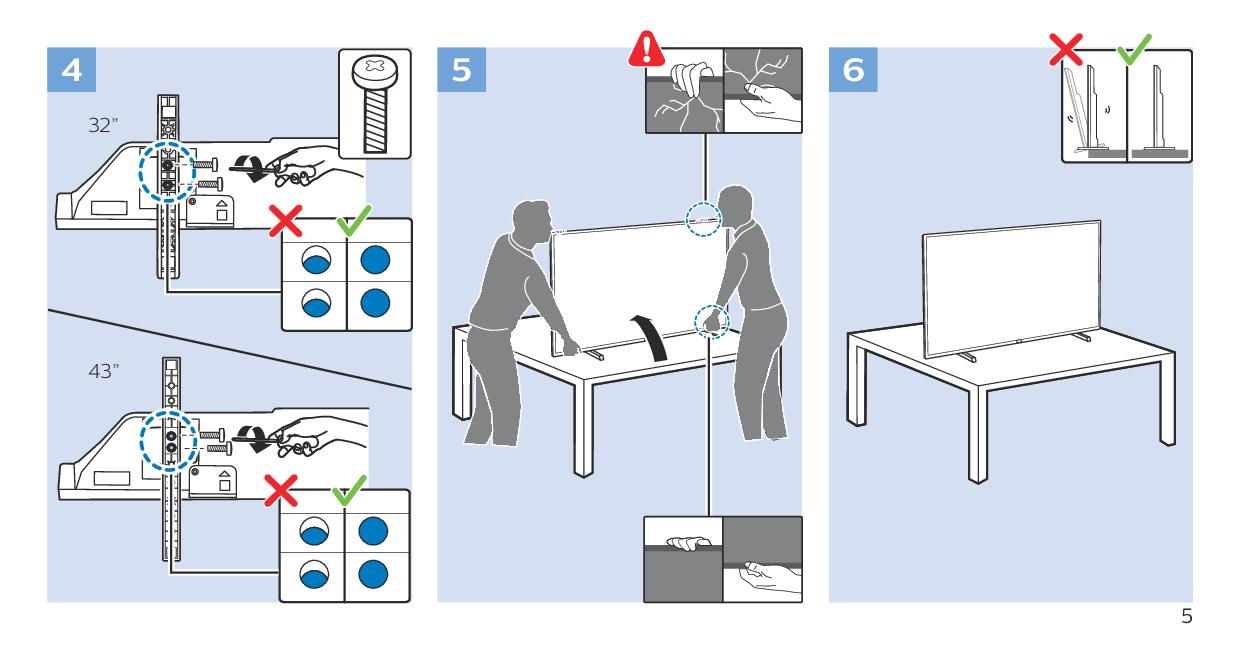 4

32"

43"

5

6

5