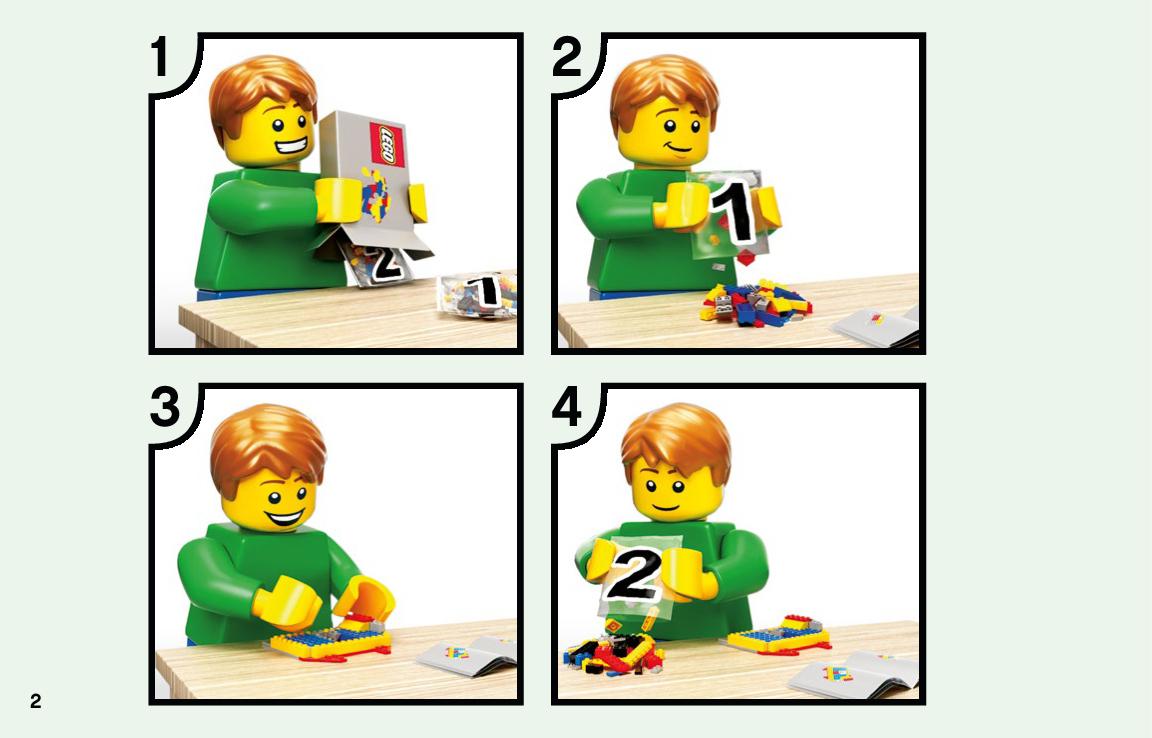 1

LEGO

2

1

2

1

3

4

2

2