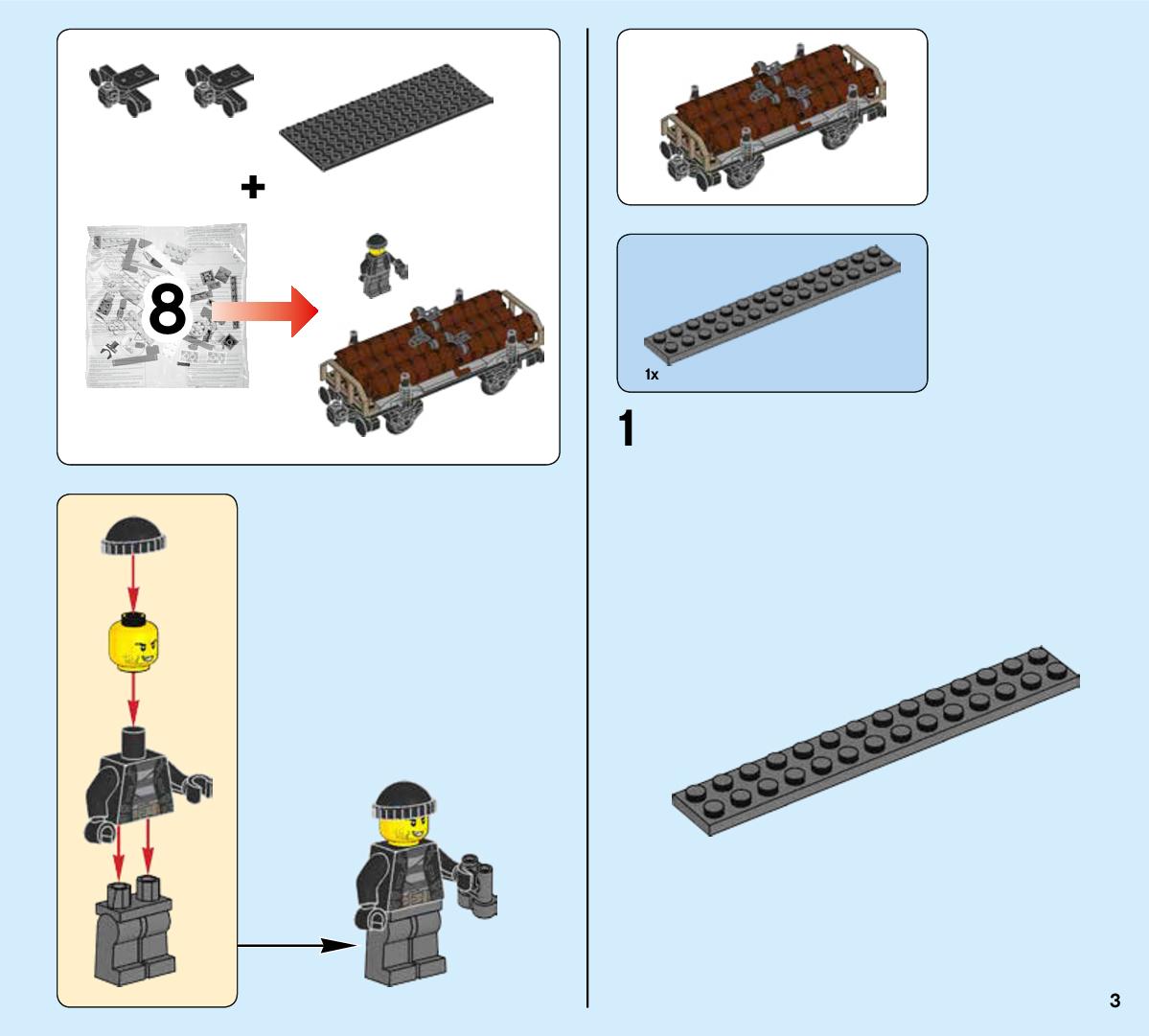 +

8

1x

1

3