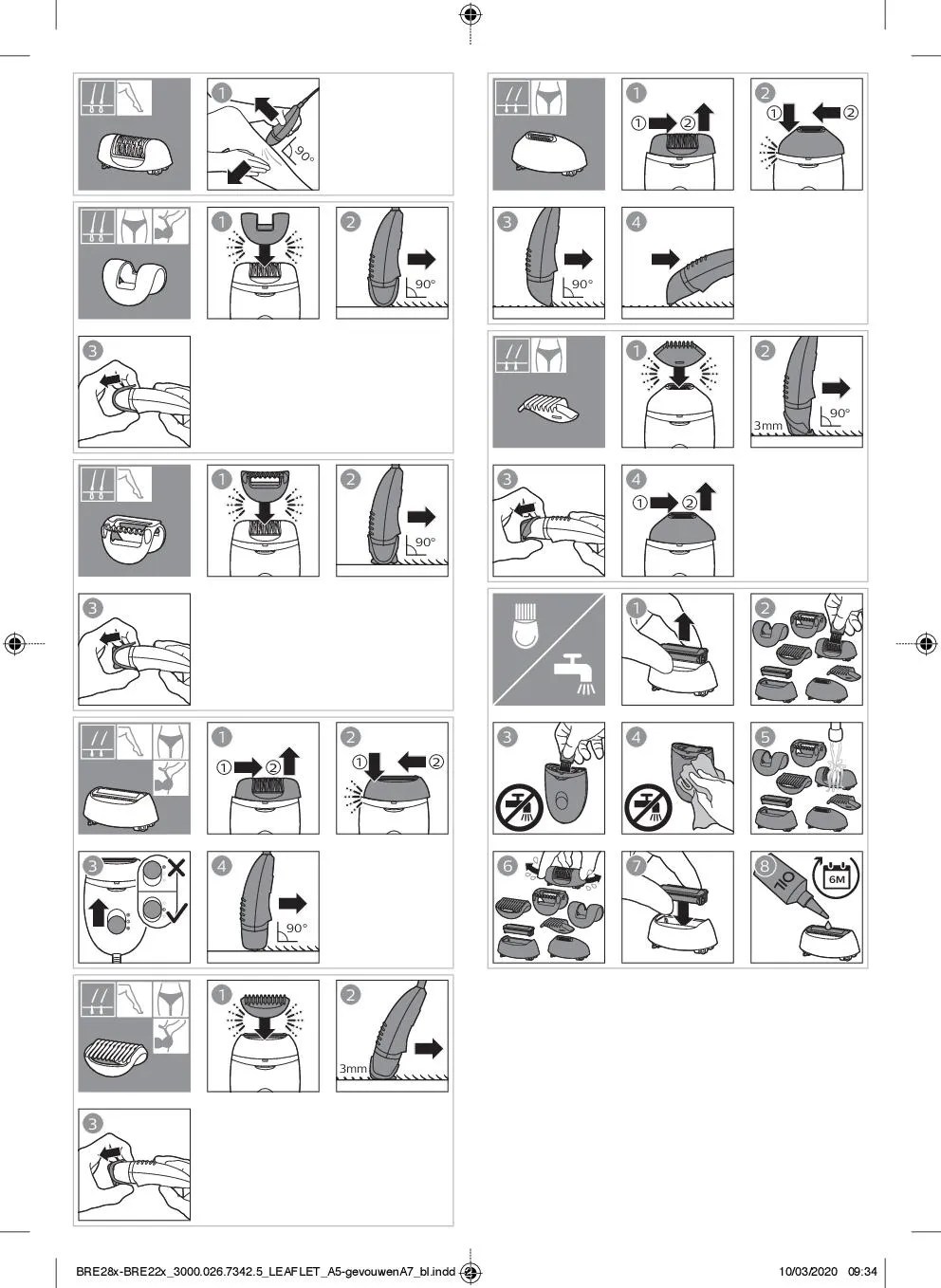 1
90°

1

2
90°

3

1

2
90°

3

1
① ②

2
① ②

3

4
90°

1

2
3mm

3

1
① ②

2
① ②

3
90°

4

1

2
3mm
90°

3

4
① ②

1

2

3

4

5

6

7

8
OIL
6M

BRE28x-BRE22x_3000.026.7342.5_LEAFLET_A5-gevouwenA7_bl.indd 2

10/03/2020 09:34