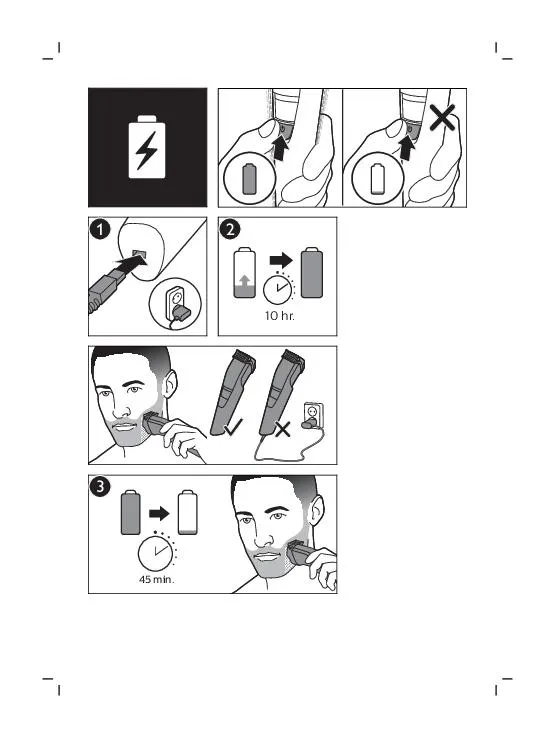 1

2

10 hr.

3

45 min.