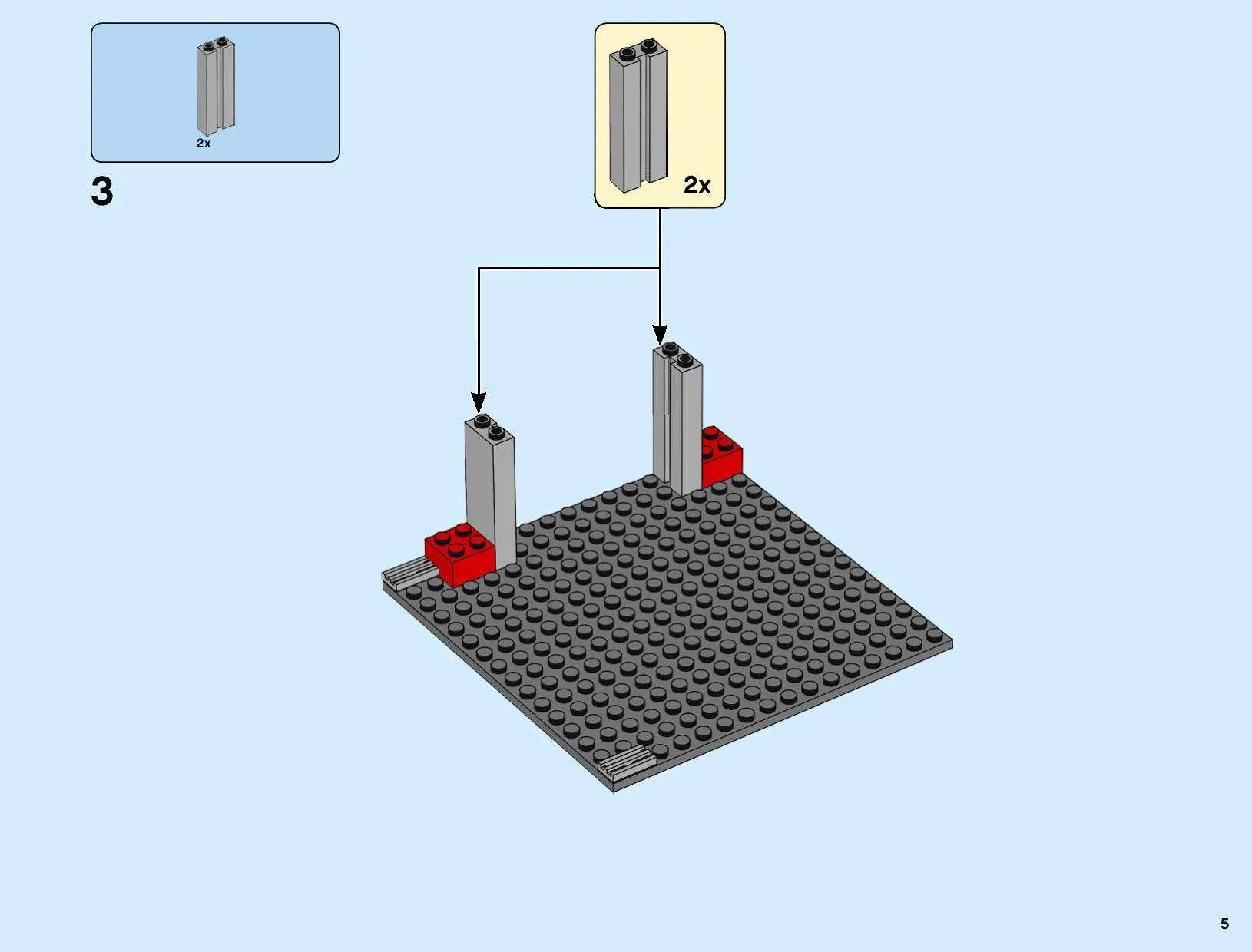 2x

3

2x

5