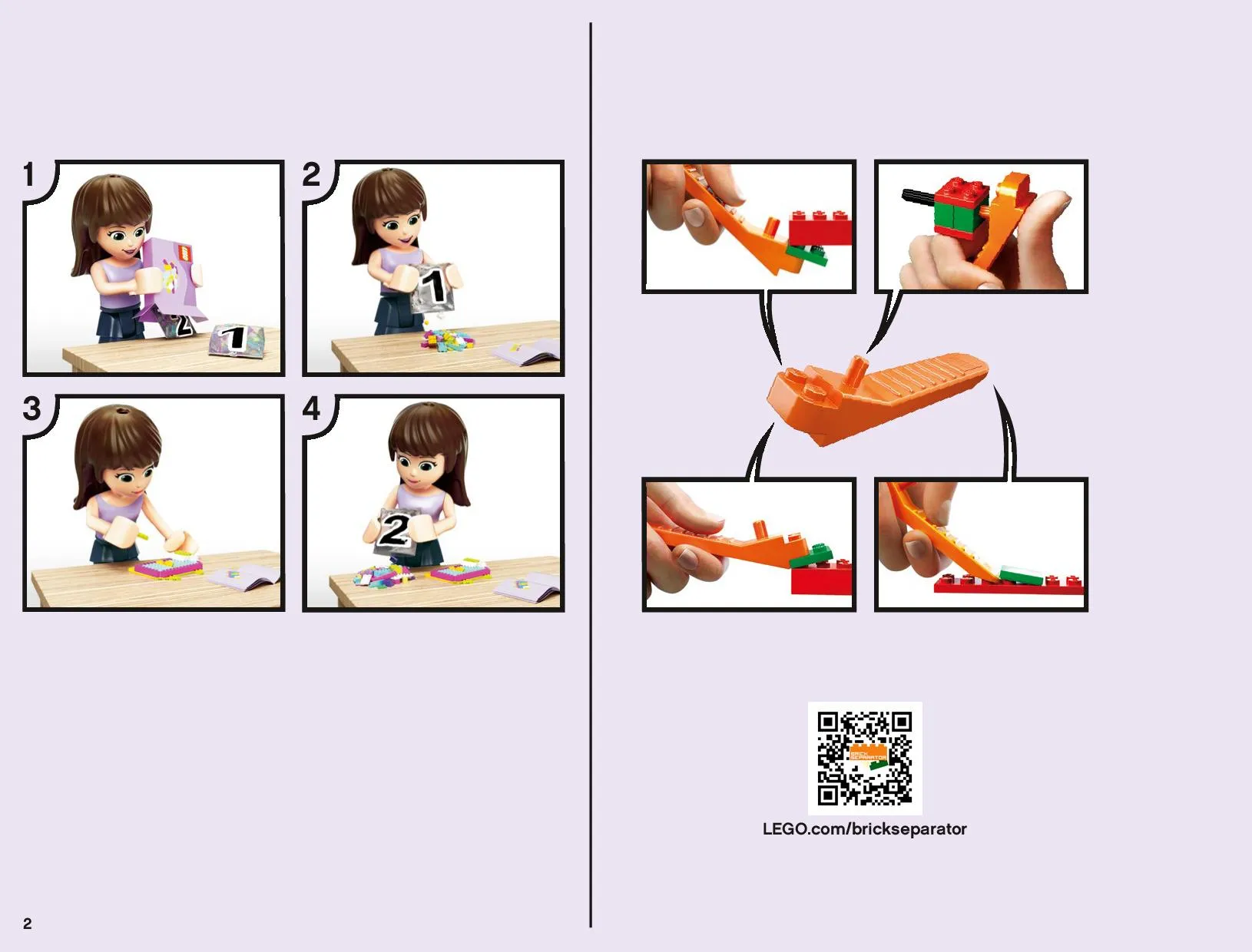 1

2

1

2

1

3

4

2

BRICK SEPARATOR

LEGO.com/brickseparator

2