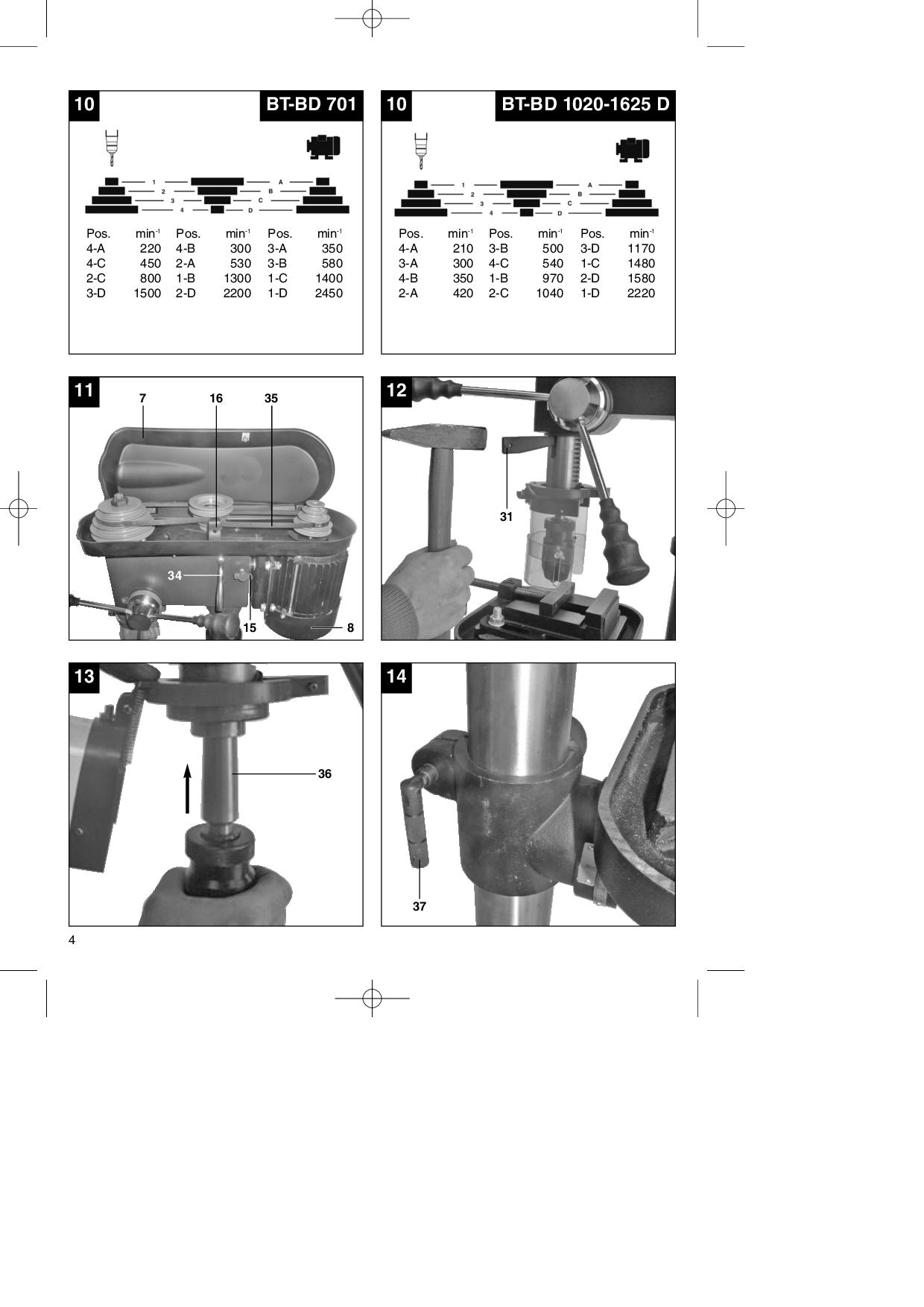 10

BT-BD 701

1 A
2 B
3 C
4 D

| Pos. | $min^{-1}$ | Pos. | $min^{-1}$ | Pos. | $min^{-1}$ |
|---|---|---|---|---|---|
| 4-A | 220 | 4-B | 300 | 3-A | 350 |
| 4-C | 450 | 2-A | 530 | 3-B | 580 |
| 2-C | 800 | 1-B | 1300 | 1-C | 1400 |
| 3-D | 1500 | 2-D | 2200 | 1-D | 2450 |

10

BT-BD 1020-1625 D

1 A
2 B
3 C
4 D

| Pos. | $min^{-1}$ | Pos. | $min^{-1}$ | Pos. | $min^{-1}$ |
|---|---|---|---|---|---|
| 4-A | 210 | 3-B | 500 | 3-D | 1170 |
| 3-A | 300 | 4-C | 540 | 1-C | 1480 |
| 4-B | 350 | 1-B | 970 | 2-D | 1580 |
| 2-A | 420 | 2-C | 1040 | 1-D | 2220 |

11
7
16
35
34
15
8

12
31

13
36

14
37

4