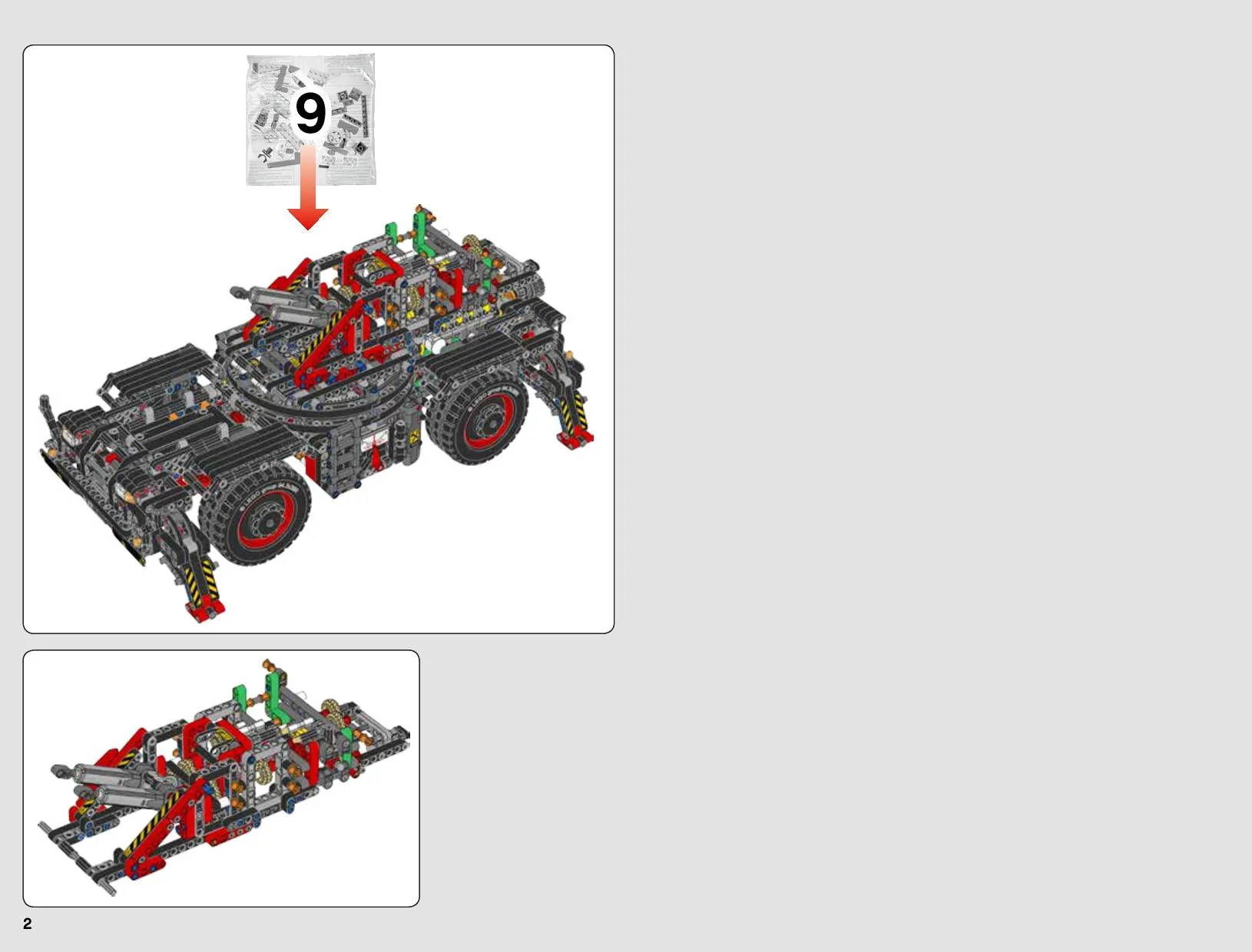 9

2