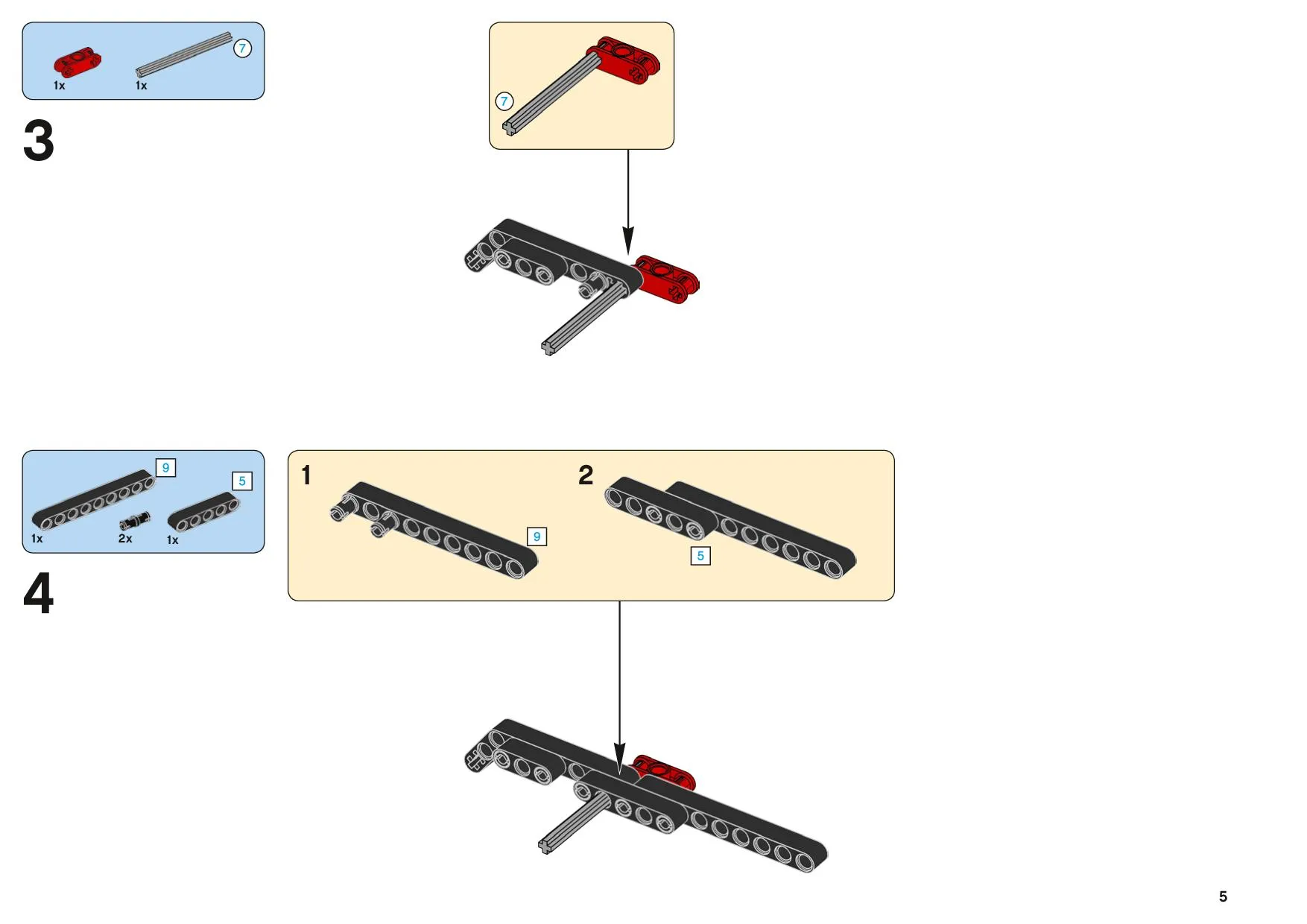 1x 1x 7

3

7

9
5
1x 2x 1x

4

1
9

2
5

5