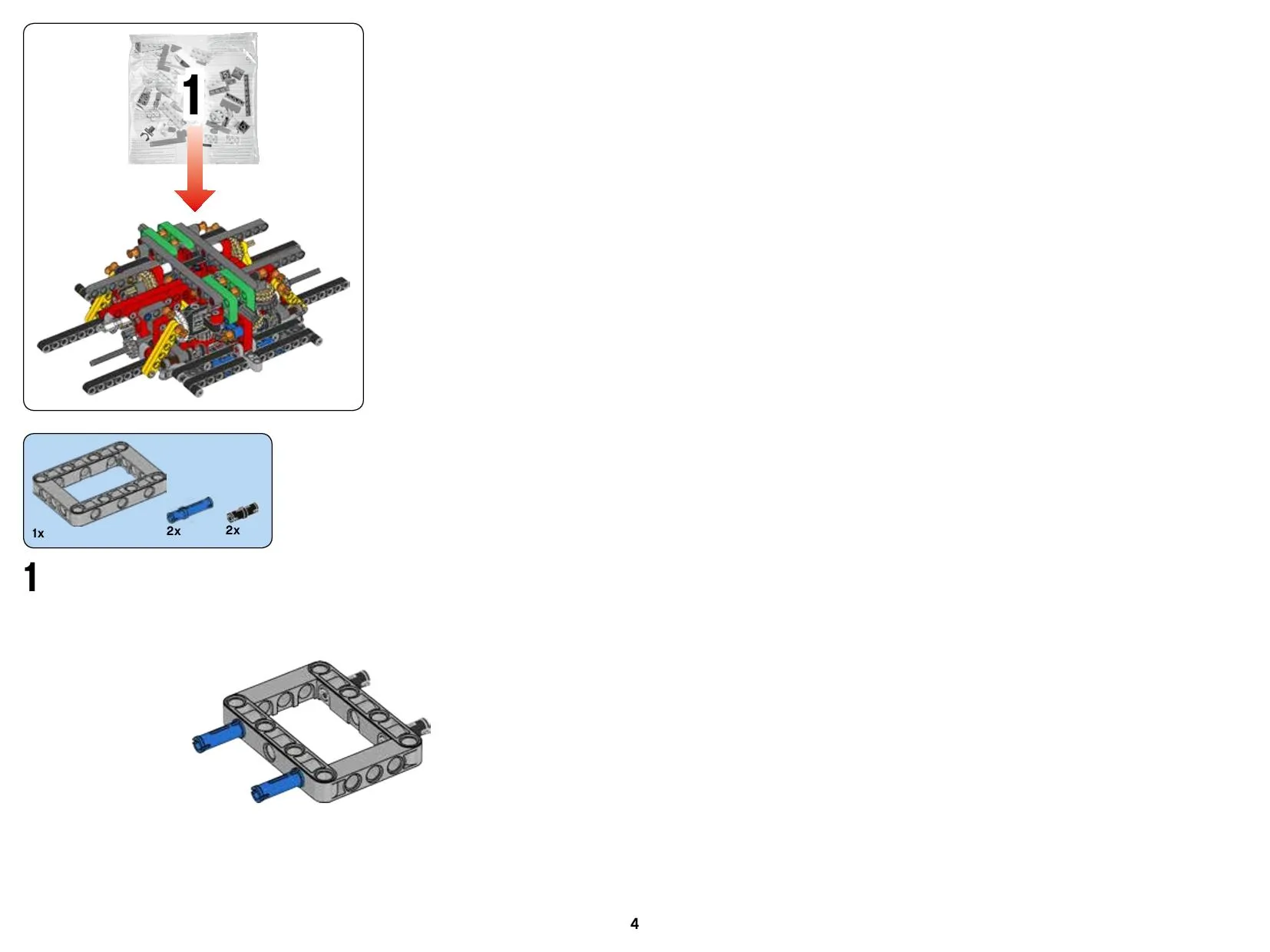 1

1x
2x
2x

1

4