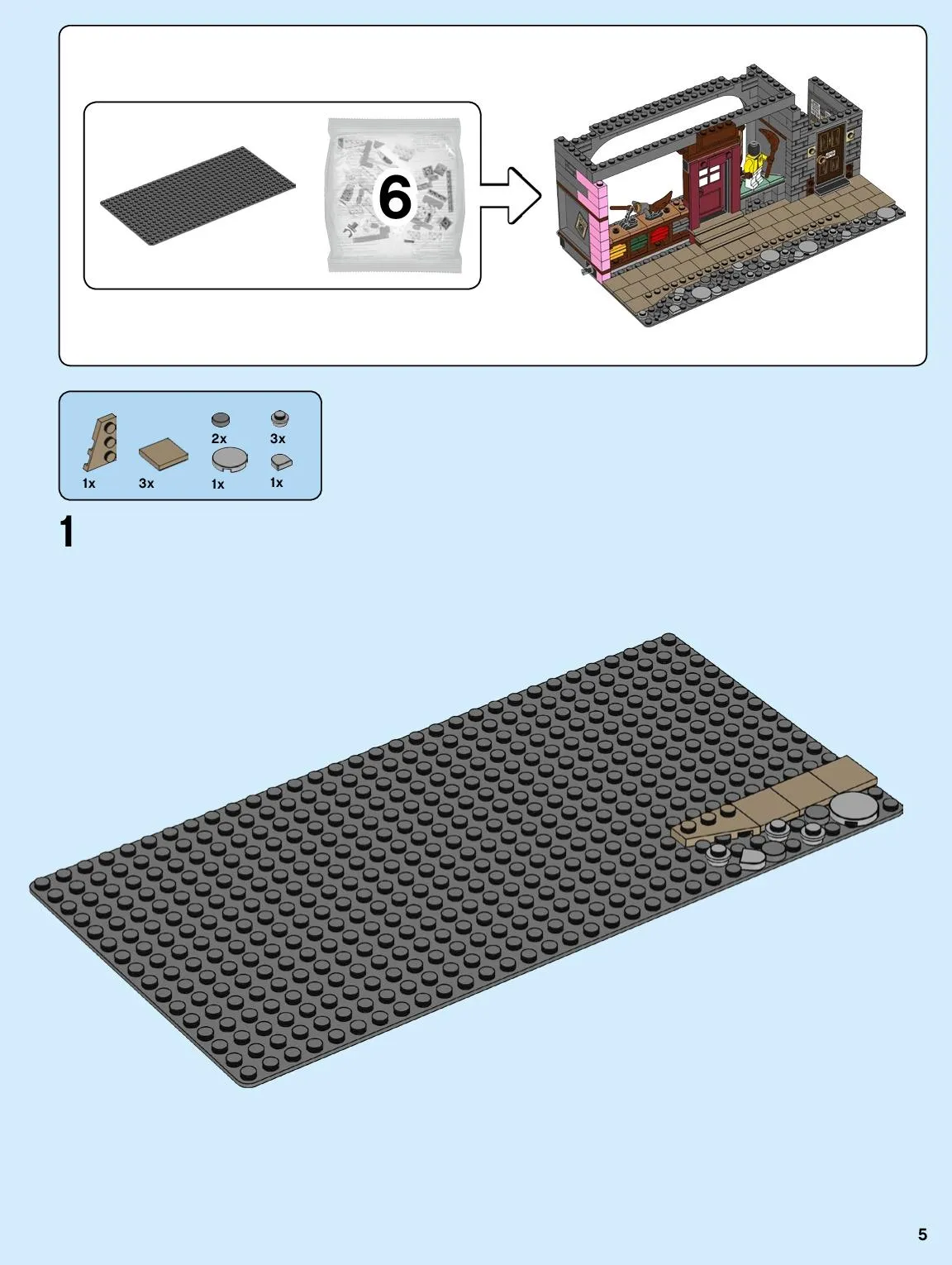 6

2x 3x
1x 3x 1x 1x

1

5