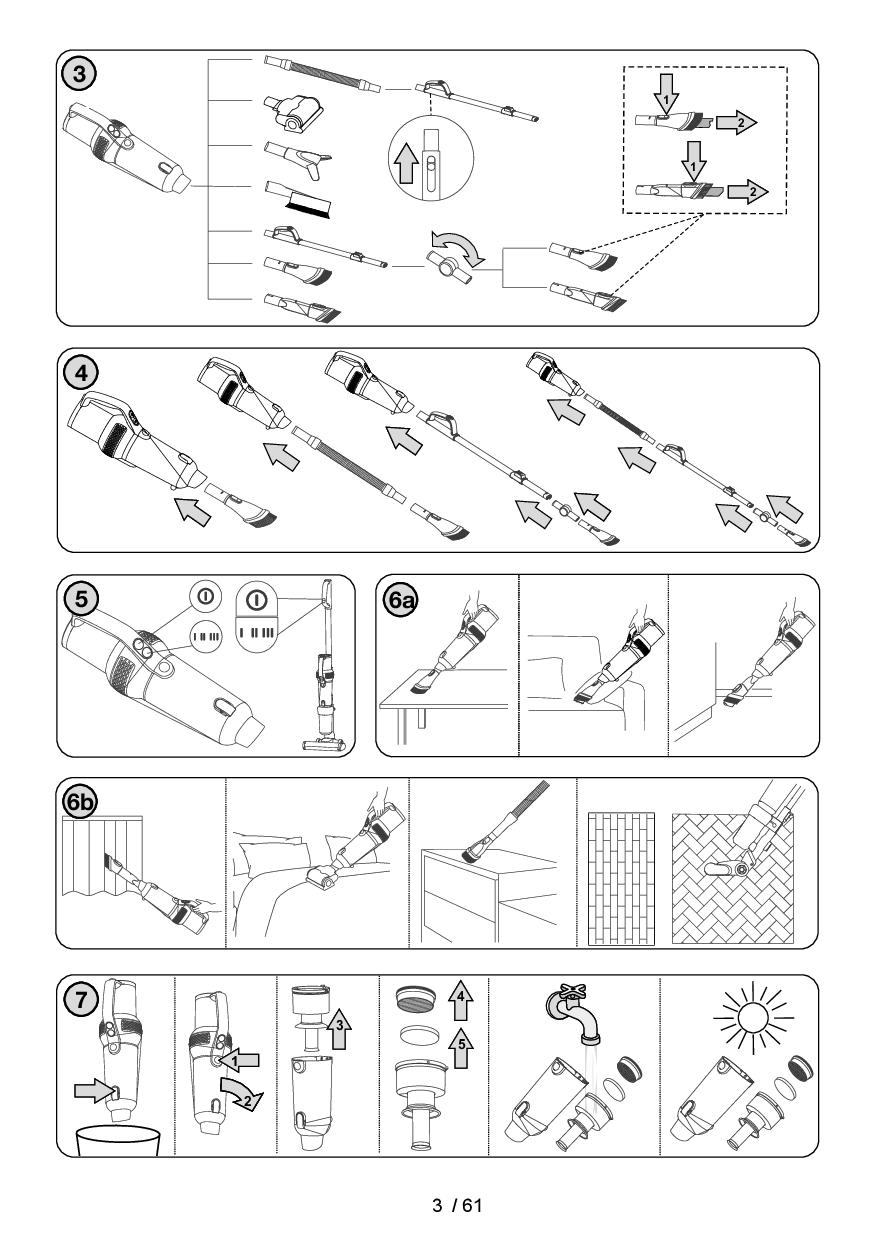 3

1

2

1

2

4

5

6a

6b

7

1

2

3

4

5

3 / 61