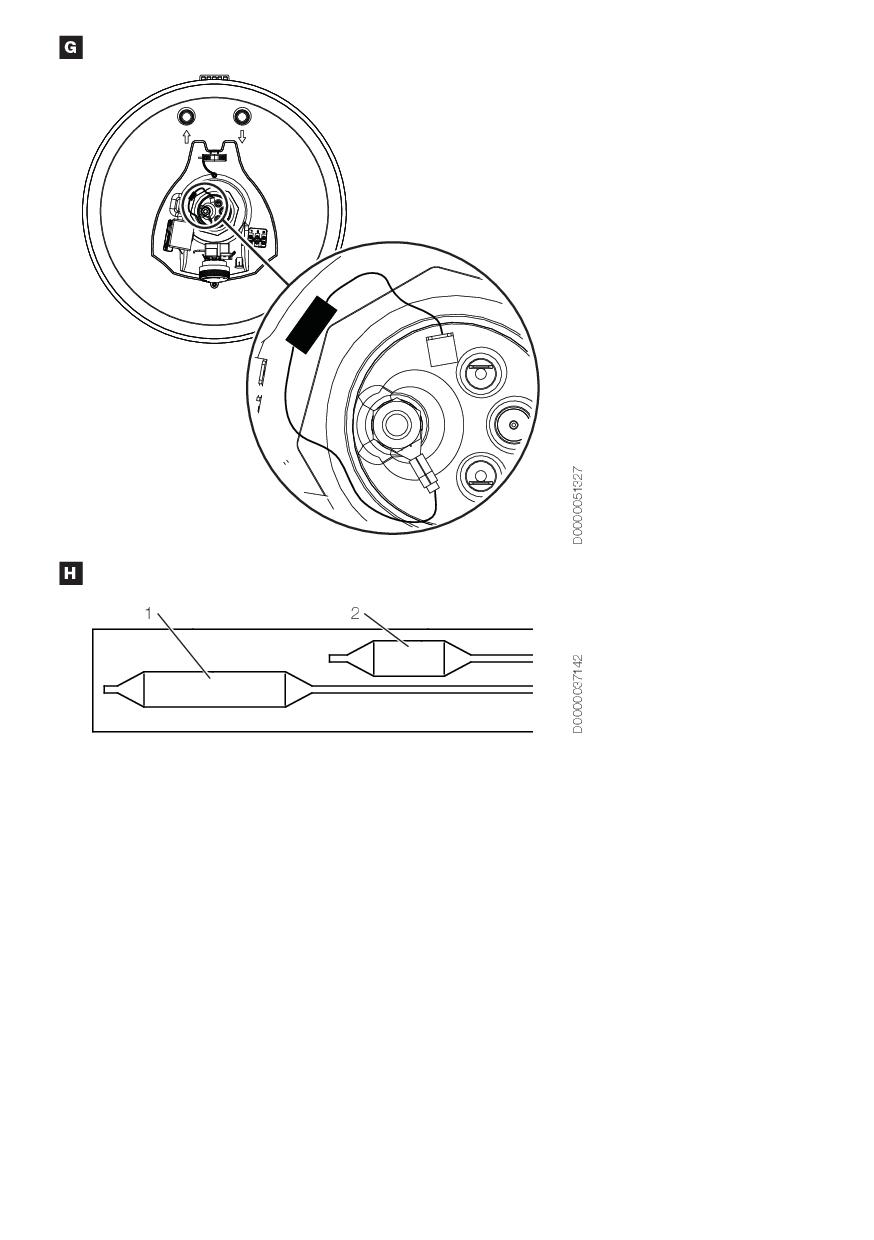 G

D0000051527

H

1

2

D0000037142