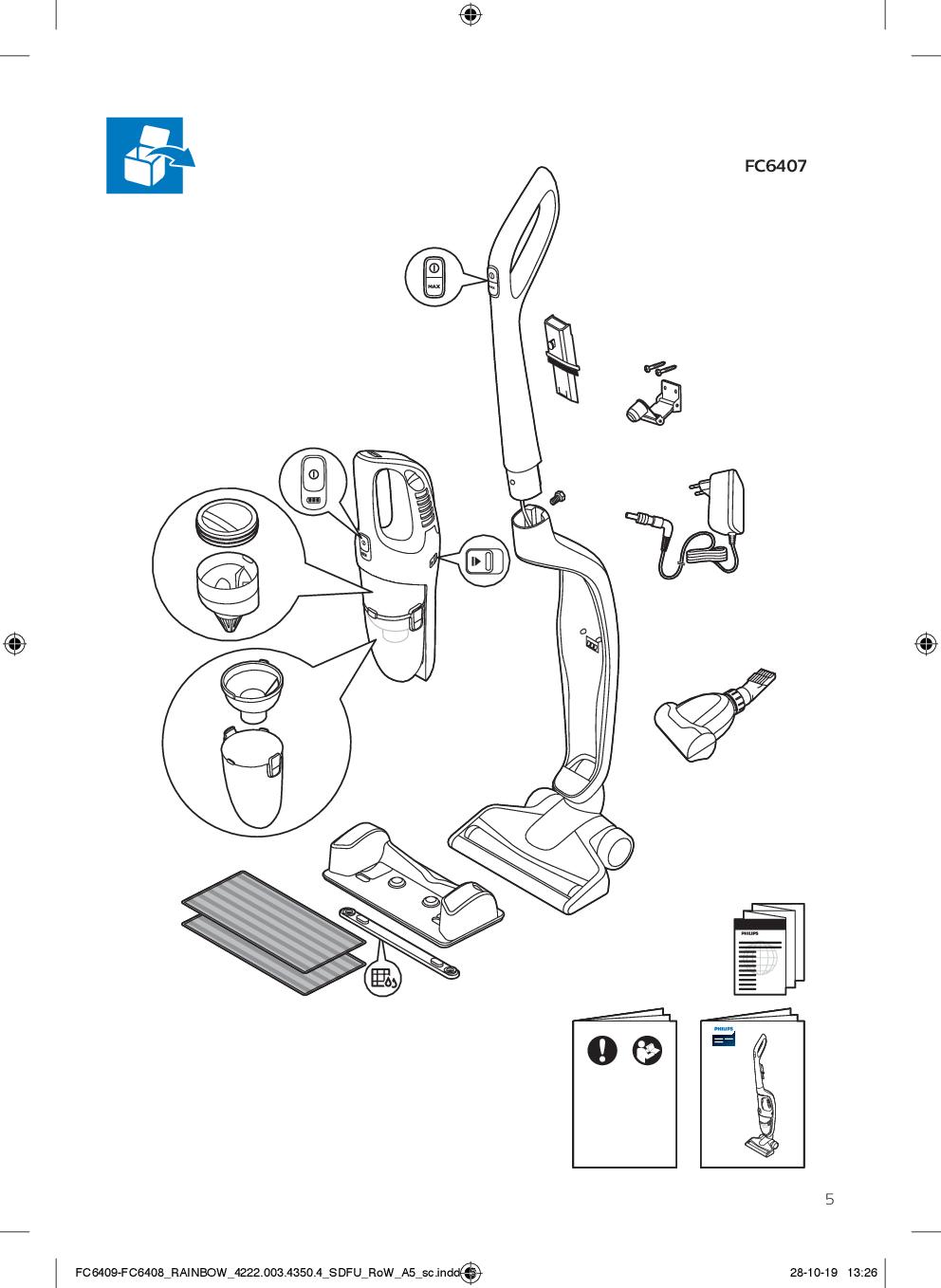 FC6407

MAX

PHILIPS

PHILIPS

5

FC6409-FC6408_RAINBOW_4222.003.4350.4_SDFU_RoW_A5_sc.indd 5

28-10-19 13:26