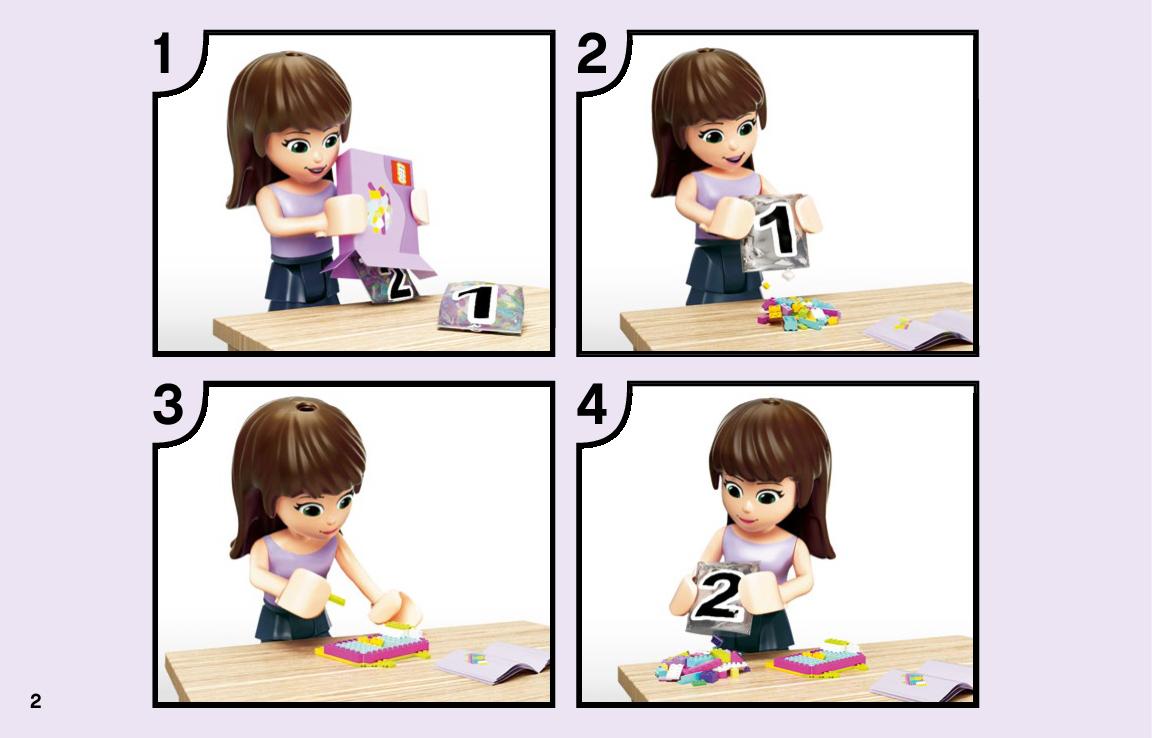 1
2
1
2
1
3
4
2
2