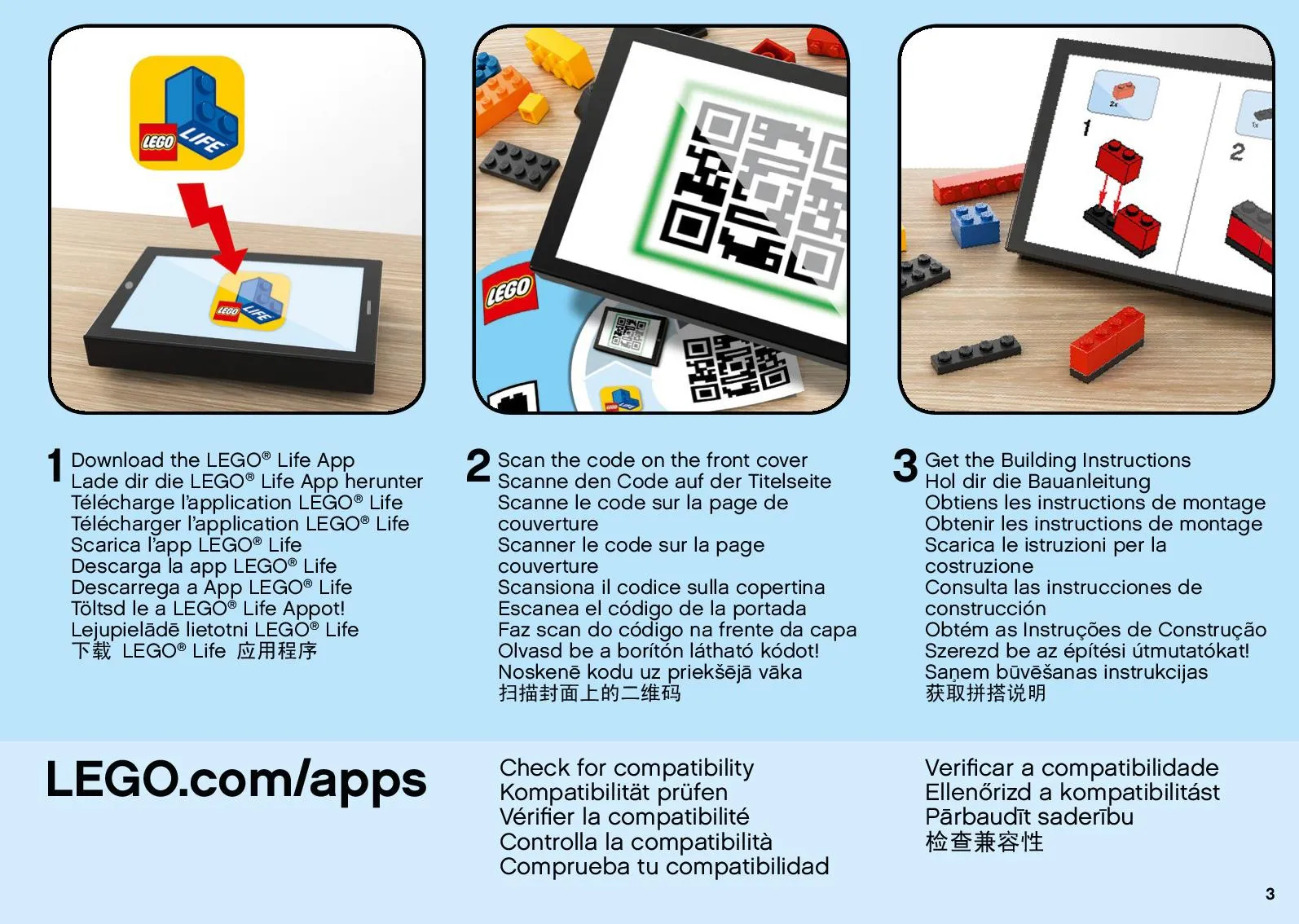 LEGO LIFE

LEGO LIFE

LEGO

2x

1

1x

2

1 Download the LEGO® Life App
Lade dir die LEGO® Life App herunter
Télécharge l'application LEGO® Life
Télécharger l'application LEGO® Life
Scarica l'app LEGO® Life
Descarga la app LEGO® Life
Descarrega a App LEGO® Life
Töltsd le a LEGO® Life Appot!
Lejupielādē lietotni LEGO® Life
下载 LEGO® Life 应用程序

2 Scan the code on the front cover
Scanne den Code auf der Titelseite
Scanne le code sur la page de couverture
Scanner le code sur la page couverture
Scansiona il codice sulla copertina
Escanea el código de la portada
Faz scan do código na frente da capa
Olvasd be a borítón látható kódot!
Noskenē kodu uz priekšējā vāka
扫描封面上的二维码

3 Get the Building Instructions
Hol dir die Bauanleitung
Obtiens les instructions de montage
Obtenir les instructions de montage
Scarica le istruzioni per la costruzione
Consulta las instrucciones de construcción
Obtém as Instruções de Construção
Szerezd be az építési útmutatókat!
Saņem būvēšanas instrukcijas
获取拼搭说明

LEGO.com/apps

Check for compatibility
Kompatibilität prüfen
Vérifier la compatibilité
Controlla la compatibilità
Comprueba tu compatibilidad

Verificar a compatibilidade
Ellenőrizd a kompatibilitást
Pārbaudīt saderību
检查兼容性

3