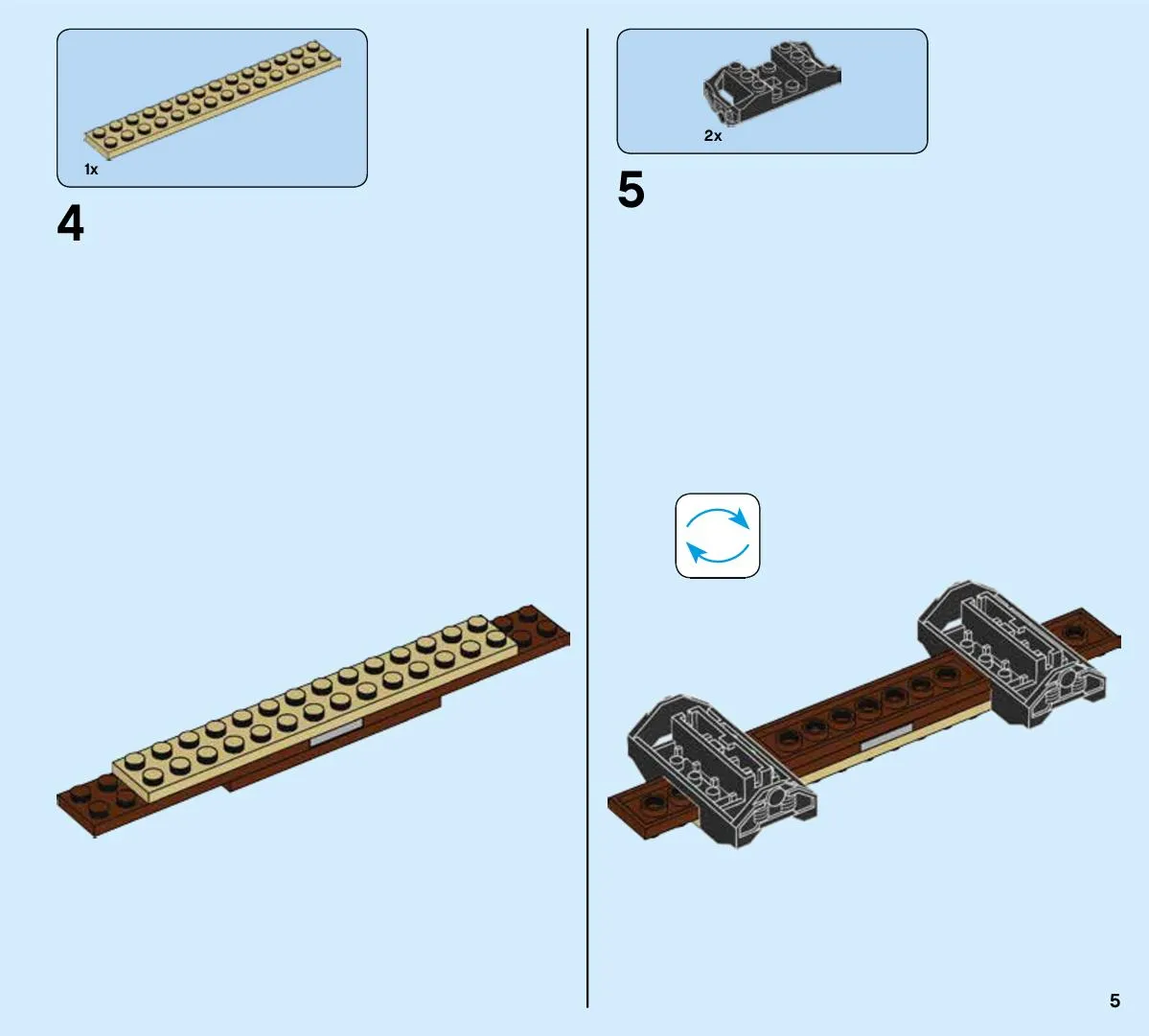 1x

4

2x

5

5