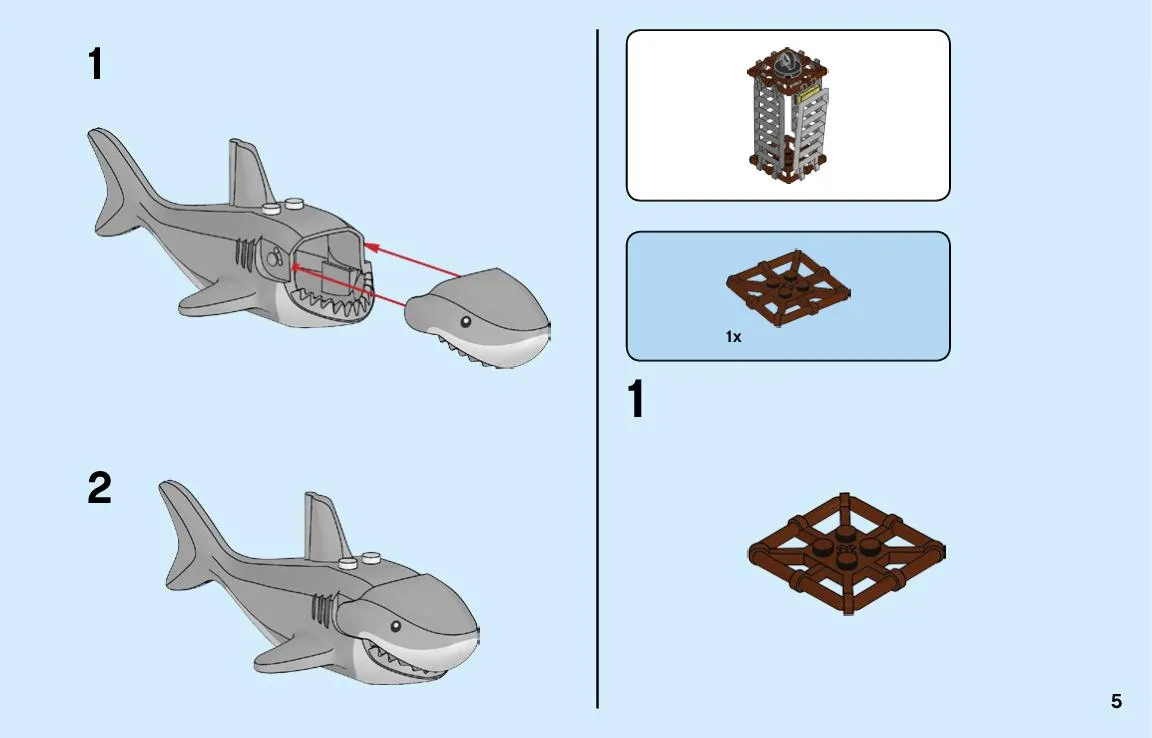 1

2

1x

1

5