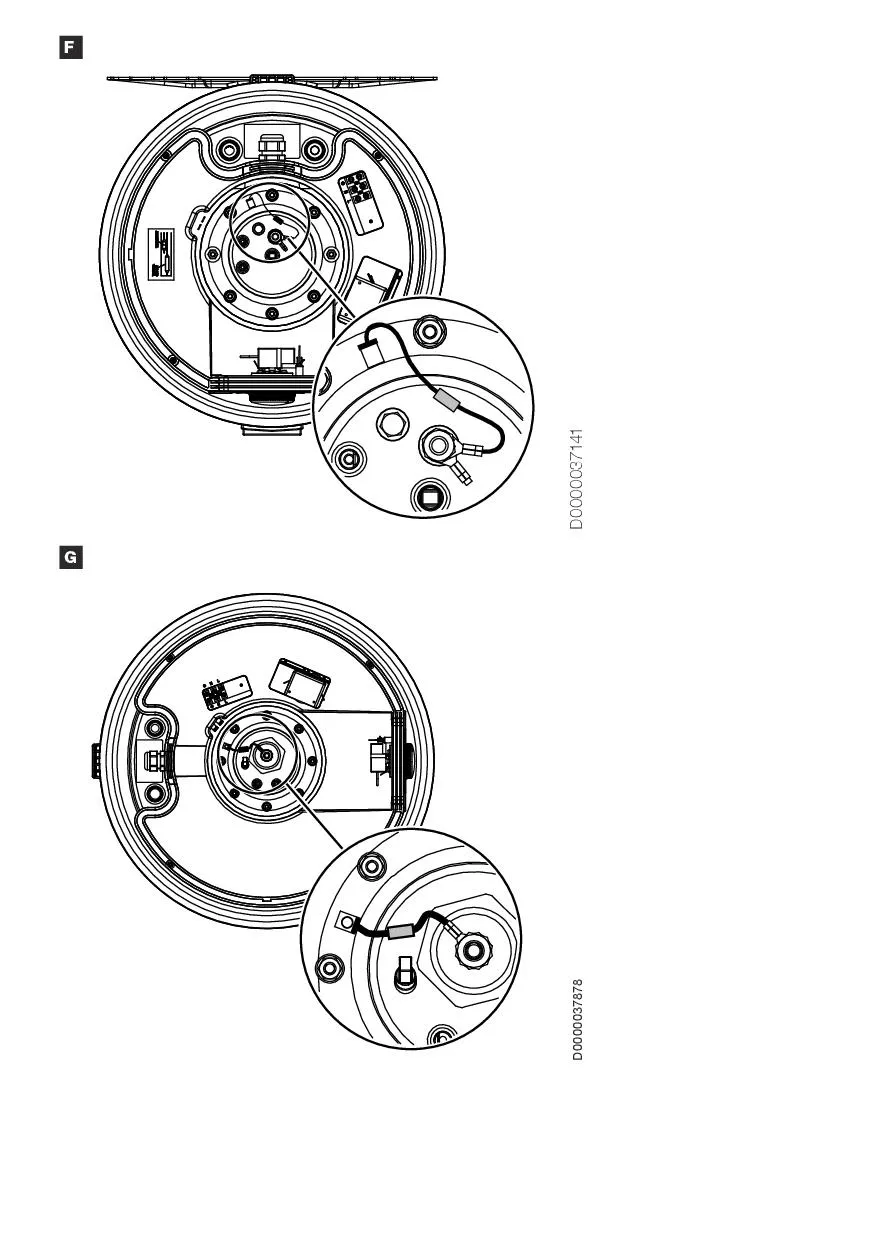 F

D0000037141

G

D0000037878