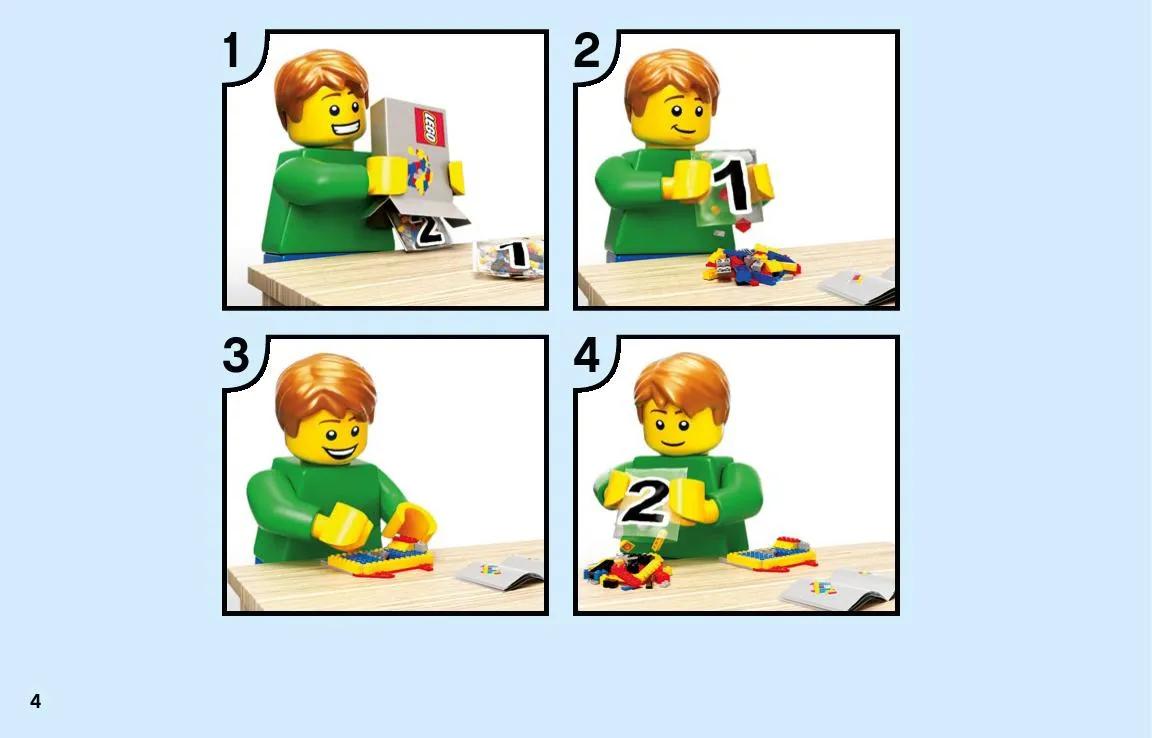 1

LEGO

2

1

2

1

3

4

2

4