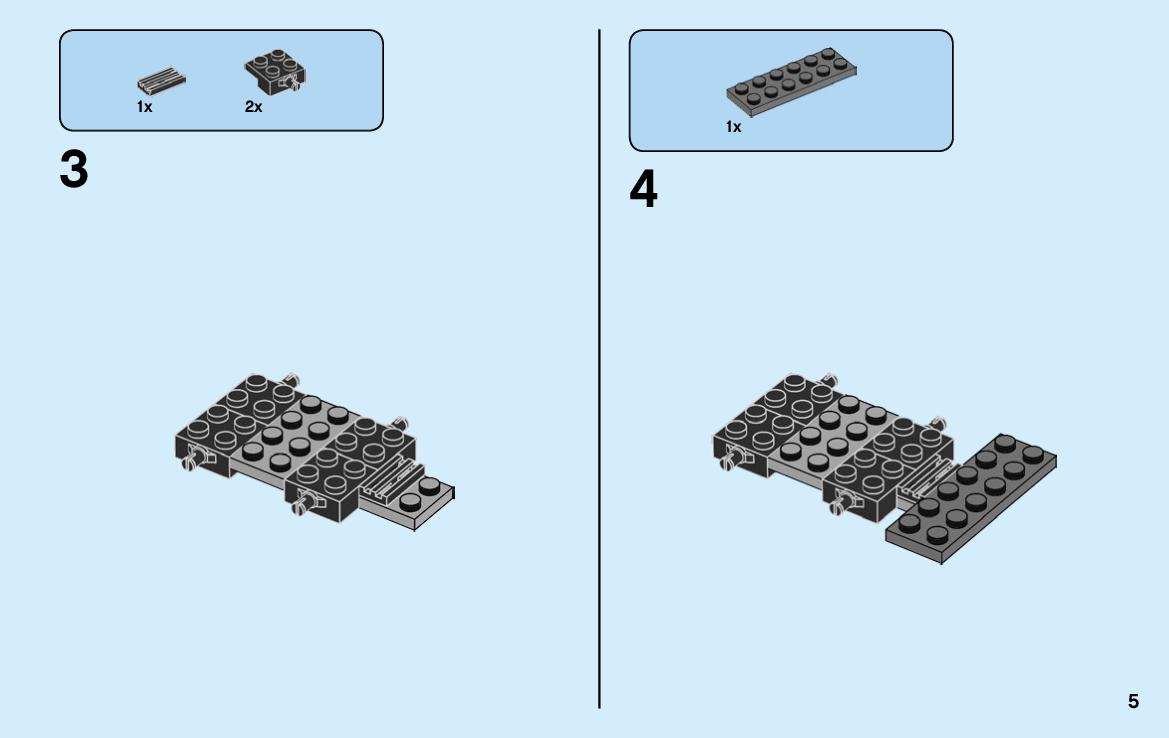 1x 2x

3

1x

4

5