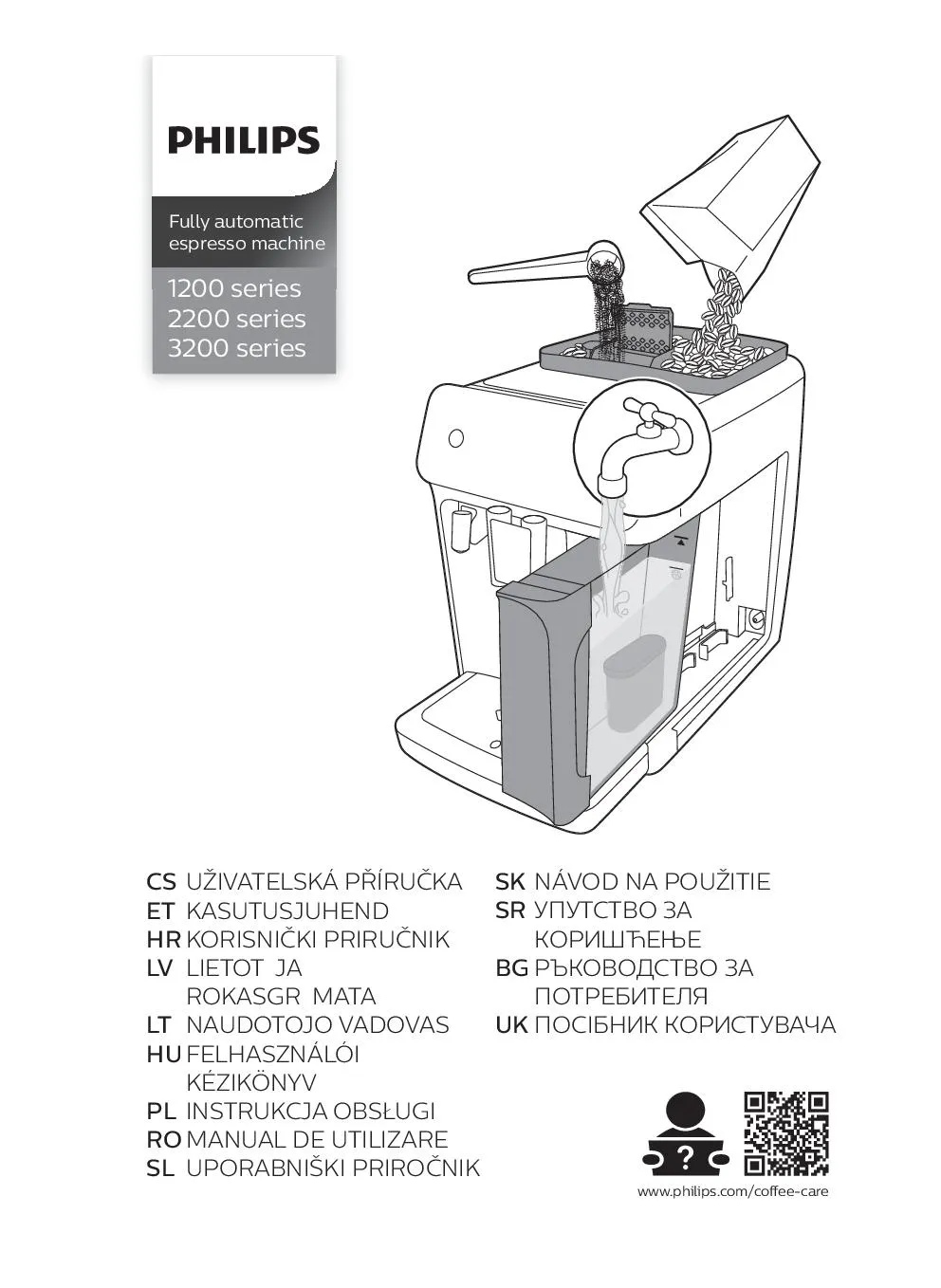 PHILIPS

Fully automatic espresso machine

1200 series
2200 series
3200 series

CS UŽIVATELSKÁ PŘÍRUČKA
ET KASUTUSJUHEND
HR KORISNIČKI PRIRUČNIK
LV LIETOT JA ROKASGR MATA
LT NAUDOTOJO VADOVAS
HU FELHASZNÁLÓI KÉZIKÖNYV
PL INSTRUKCJA OBSŁUGI
RO MANUAL DE UTILIZARE
SL UPORABNIŠKI PRIROČNIK

SK NÁVOD NA POUŽITIE
SR УПУТСТВО ЗА КОРИШЋЕЊЕ
BG РЪКОВОДСТВО ЗА ПОТРЕБИТЕЛЯ
UK ПОСІБНИК КОРИСТУВАЧА

?

www.philips.com/coffee-care