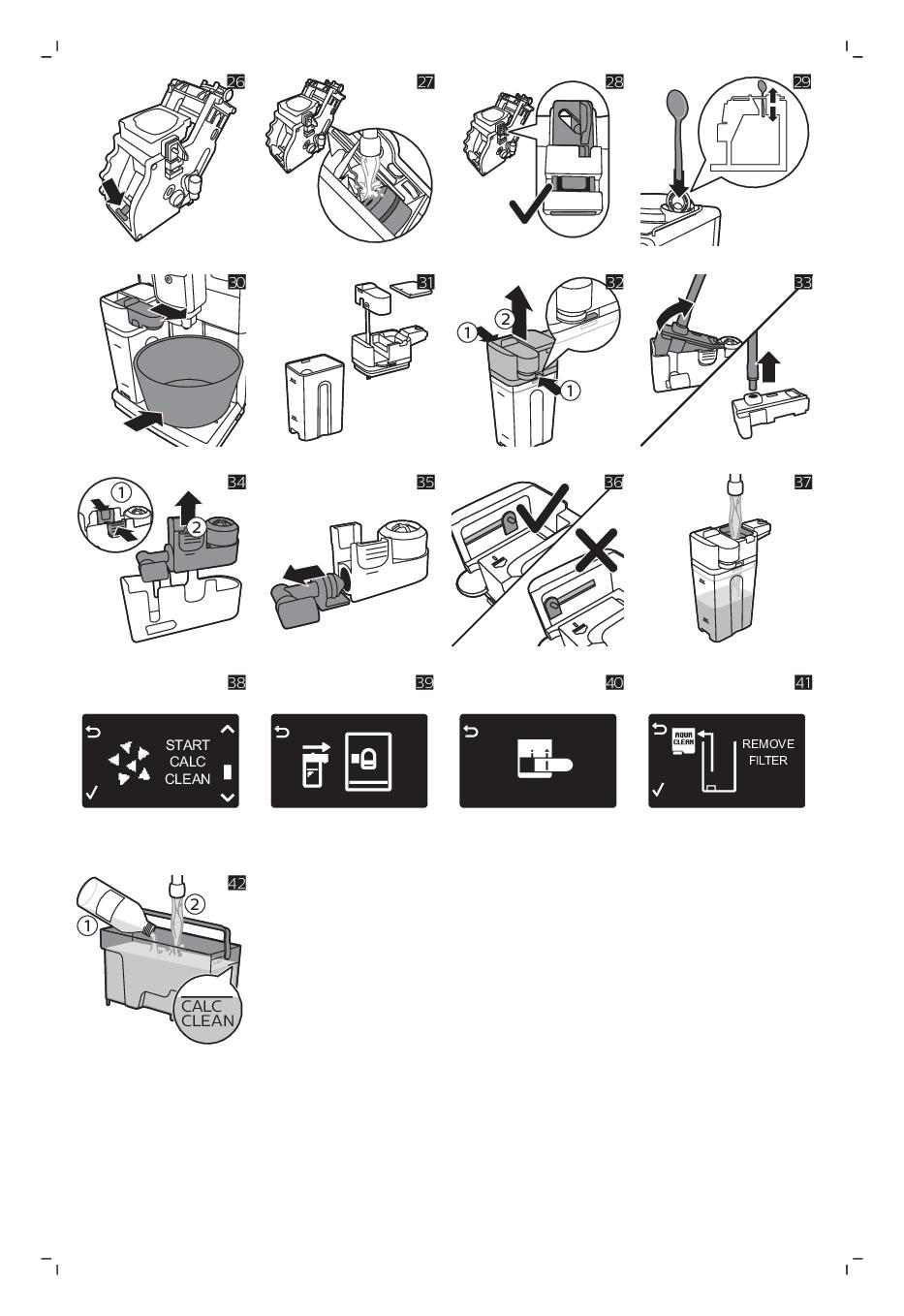 26
27
28
29
30
31
32
① ②
①
33
34
①
②
35
36
37
38
START
CALC
CLEAN
39
40
41
AQUA CLEAN
REMOVE
FILTER
42
①
②
CALC
CLEAN