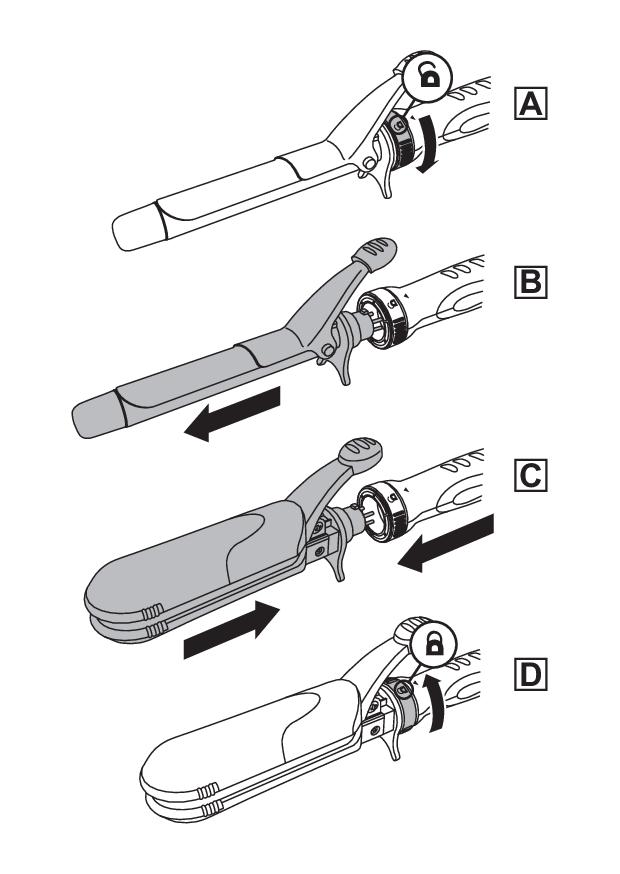 A

B

C

D