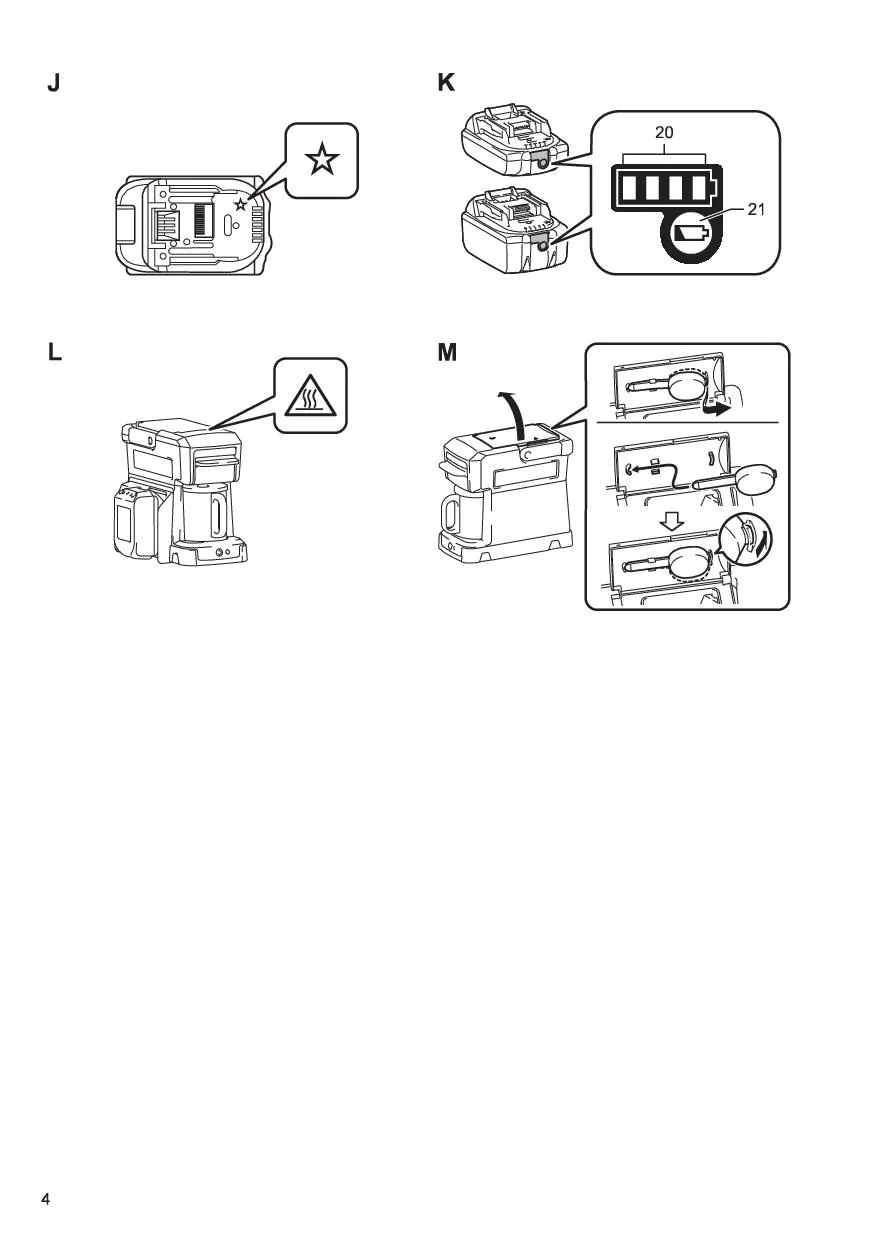 J

K

20

21

L

M

4